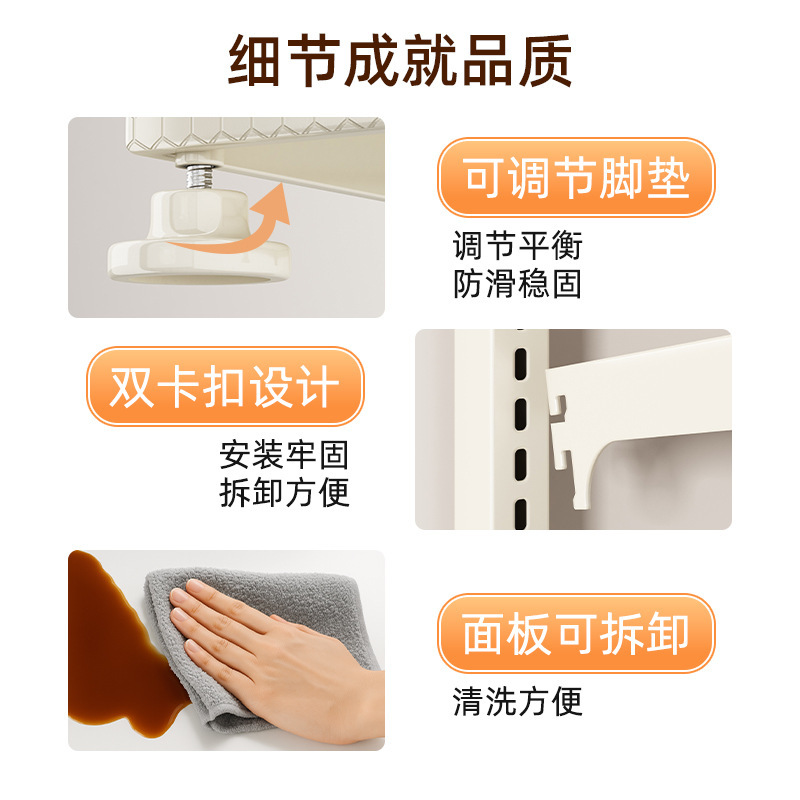 细节成就品质

可调节脚垫

调节平衡
防滑稳固

双卡扣设计

安装牢固
拆卸方便

面板可拆卸

清洗方便