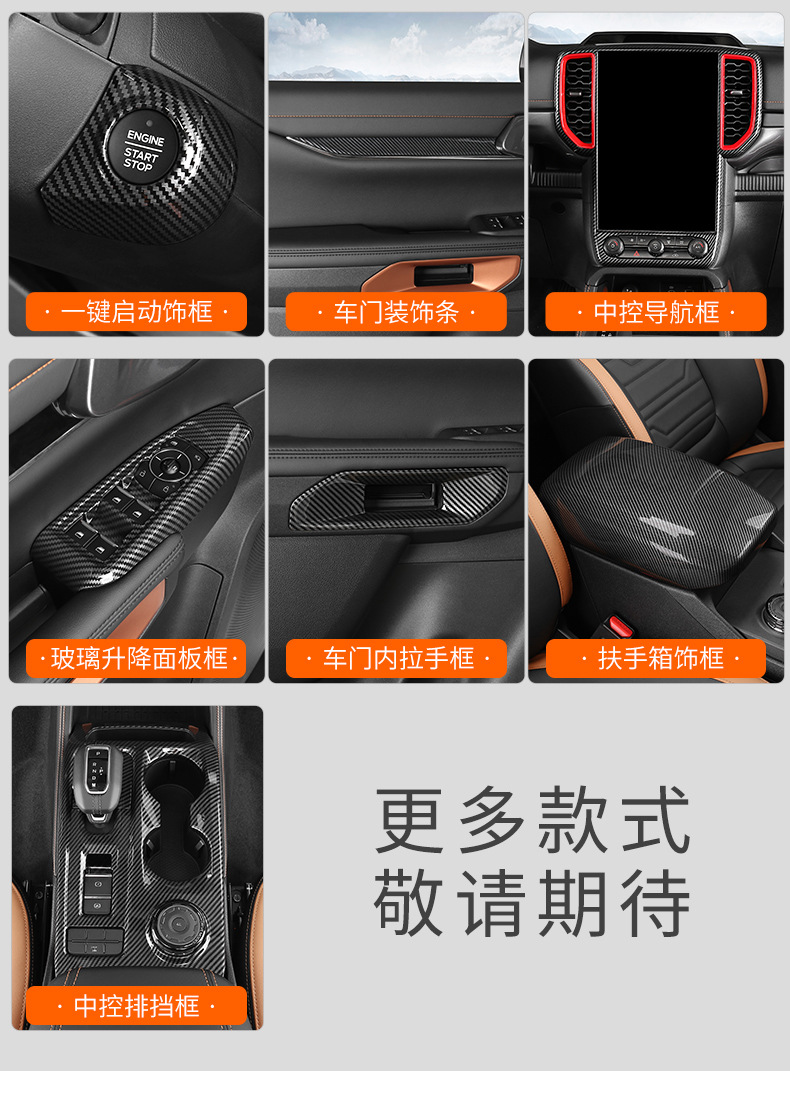 ENGINE START STOP

· 一键启动饰框 ·

· 车门装饰条 ·

· 中控导航框 ·

· 玻璃升降面板框 ·

· 车门内拉手框 ·

· 扶手箱饰框 ·

· 中控排挡框 ·

更多款式
敬请期待