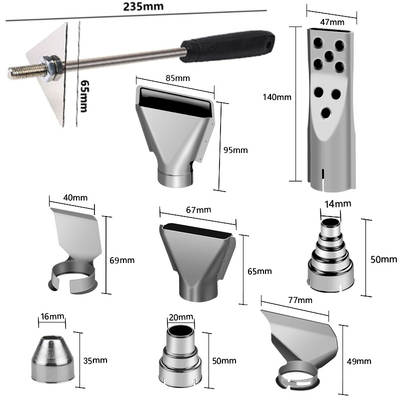 235mm
65mm
47mm
140mm
85mm
95mm
40mm
69mm
67mm
65mm
14mm
50mm
16mm
35mm
20mm
50mm
77mm
49mm