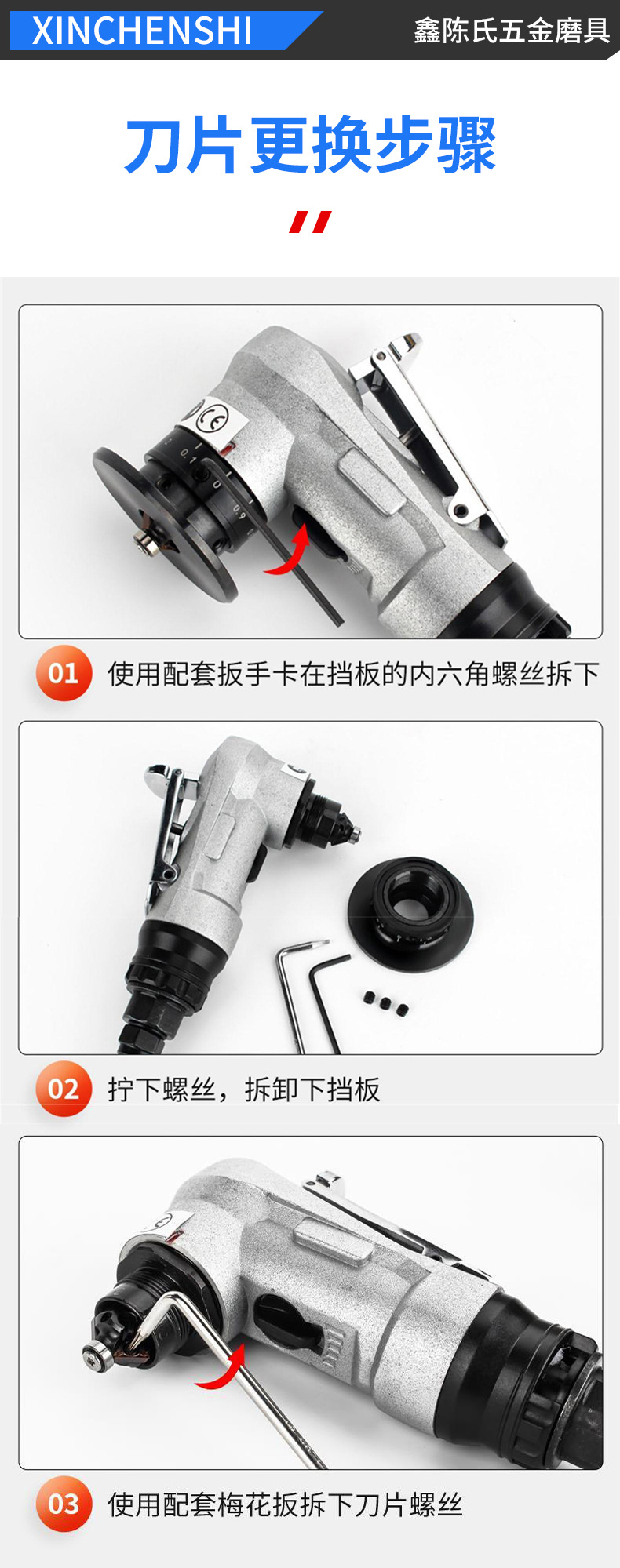 XINCHENSHI

鑫陈氏五金磨具

刀片更换步骤

01 使用配套扳手卡在挡板的内六角螺丝拆下

02 拧下螺丝，拆卸下挡板

03 使用配套梅花扳拆下刀片螺丝