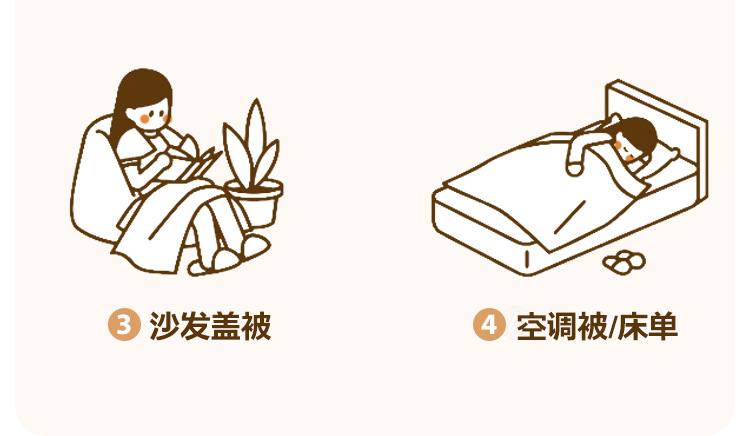 3 沙发盖被

4 空调被/床单