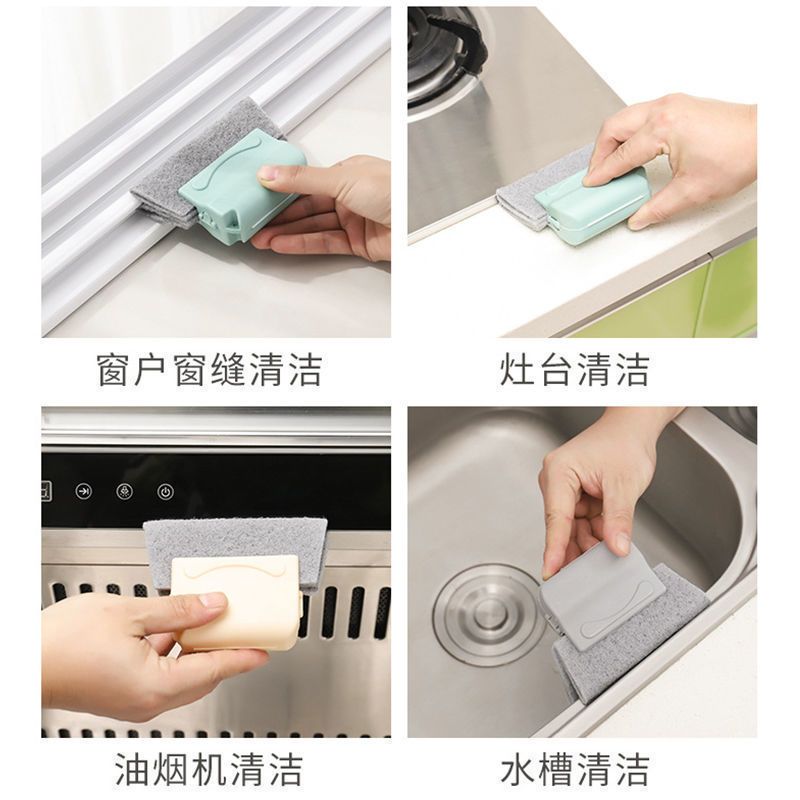 窗户窗缝清洁

灶台清洁

油烟机清洁

水槽清洁