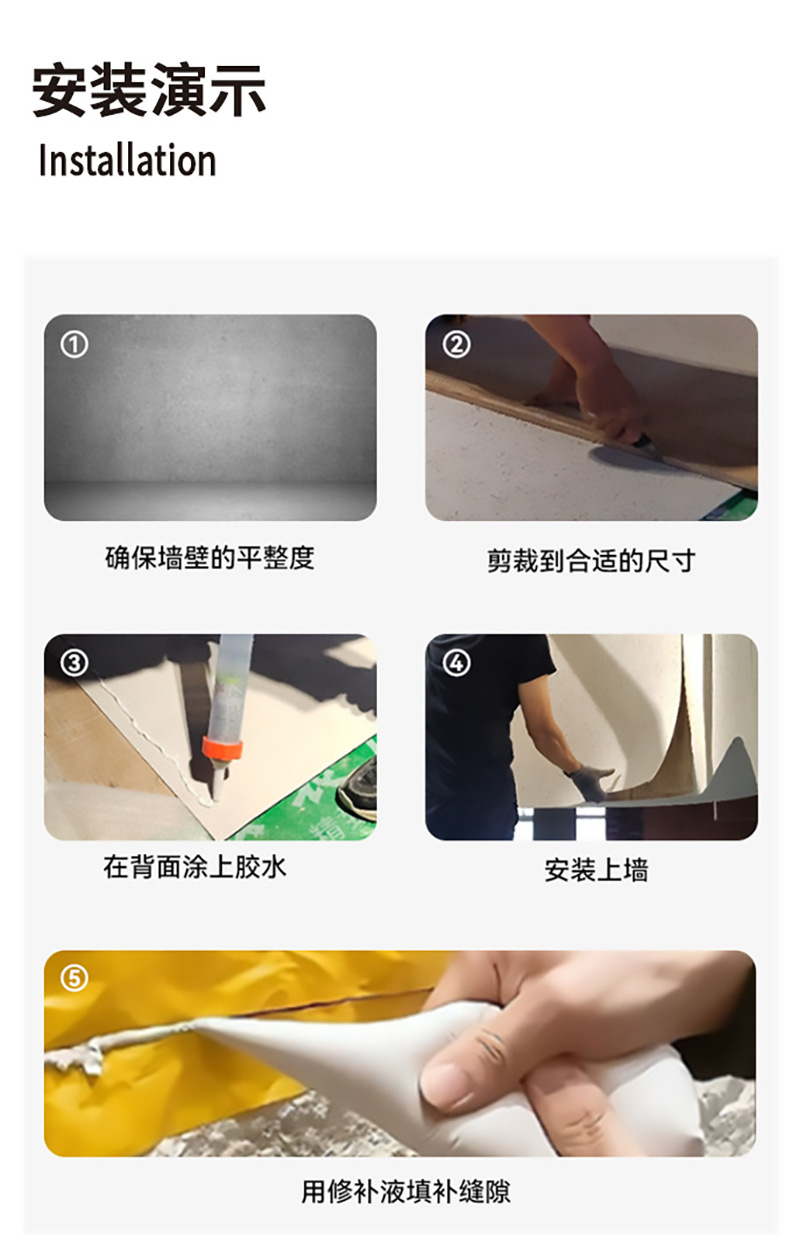 安装演示
Installation

①
确保墙壁的平整度

②
剪裁到合适的尺寸

③
在背面涂上胶水

④
安装上墙

⑤
用修补液填补缝隙