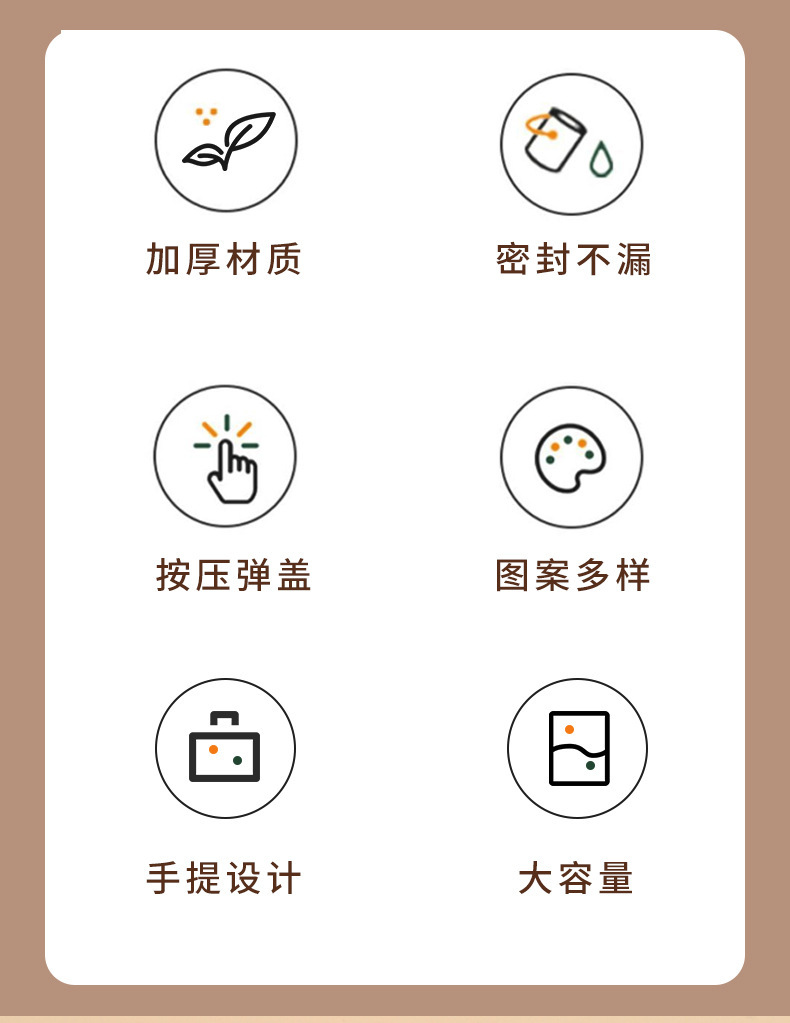 加厚材质

密封不漏

按压弹盖

图案多样

手提设计

大容量