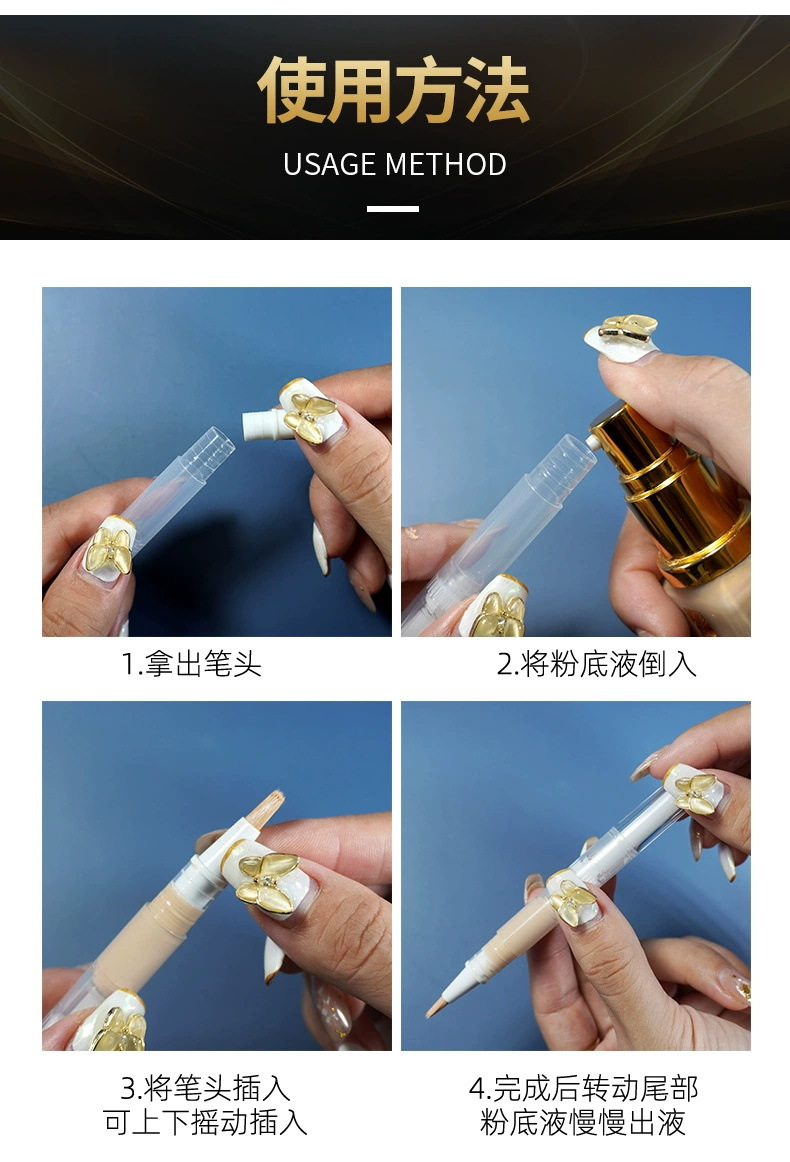 使用方法
USAGE METHOD

1.拿出笔头

2.将粉底液倒入

3.将笔头插入
可上下摇动插入

4.完成后转动尾部
粉底液慢慢出液