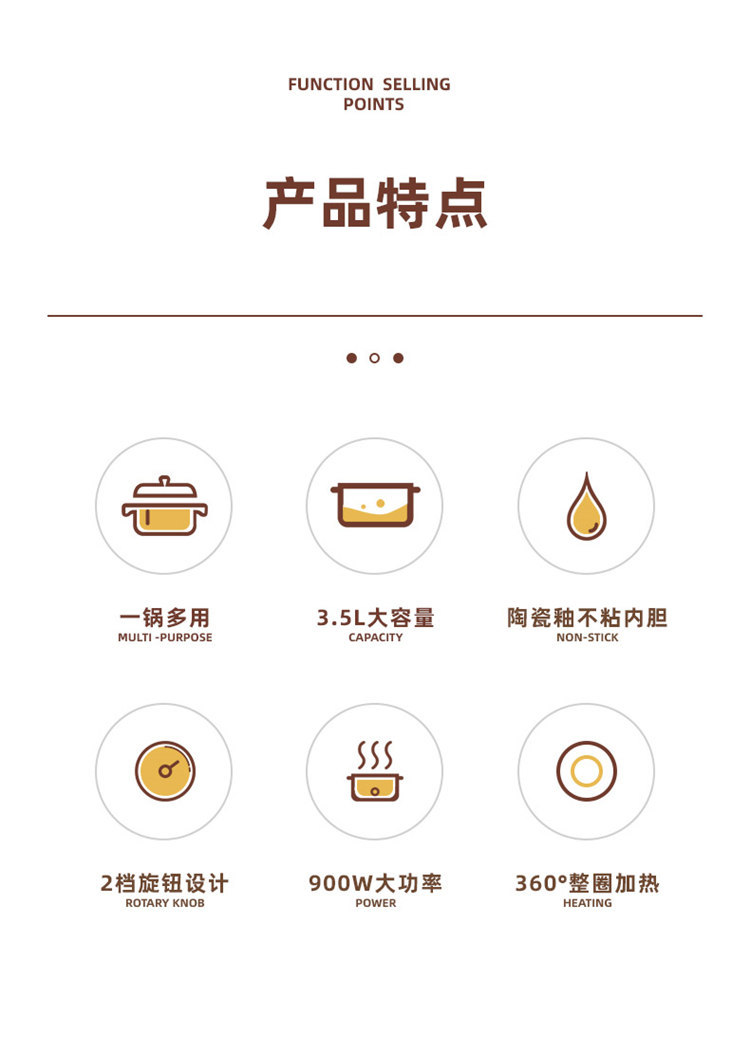 FUNCTION SELLING
POINTS

产品特点

一锅多用
MULTI -PURPOSE

3.5L大容量
CAPACITY

陶瓷釉不粘内胆
NON-STICK

2档旋钮设计
ROTARY KNOB

900W大功率
POWER

360°整圈加热
HEATING