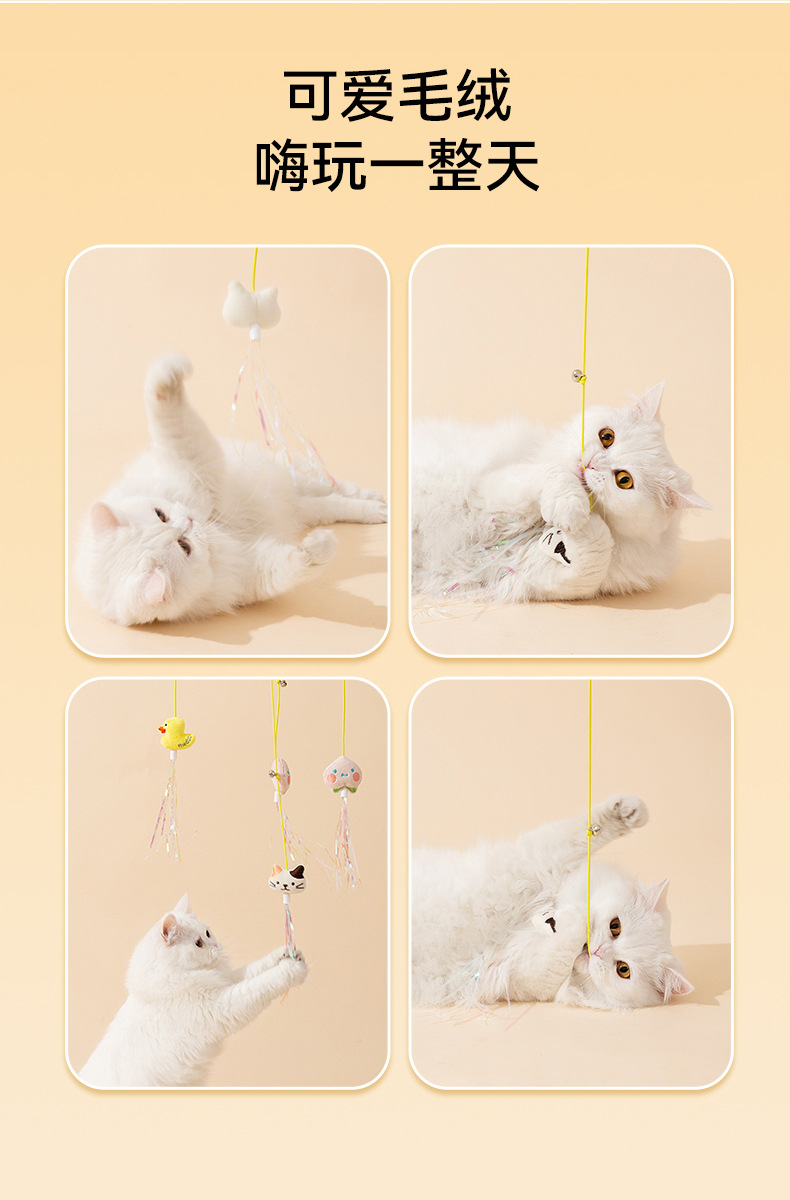 可爱毛绒
嗨玩一整天