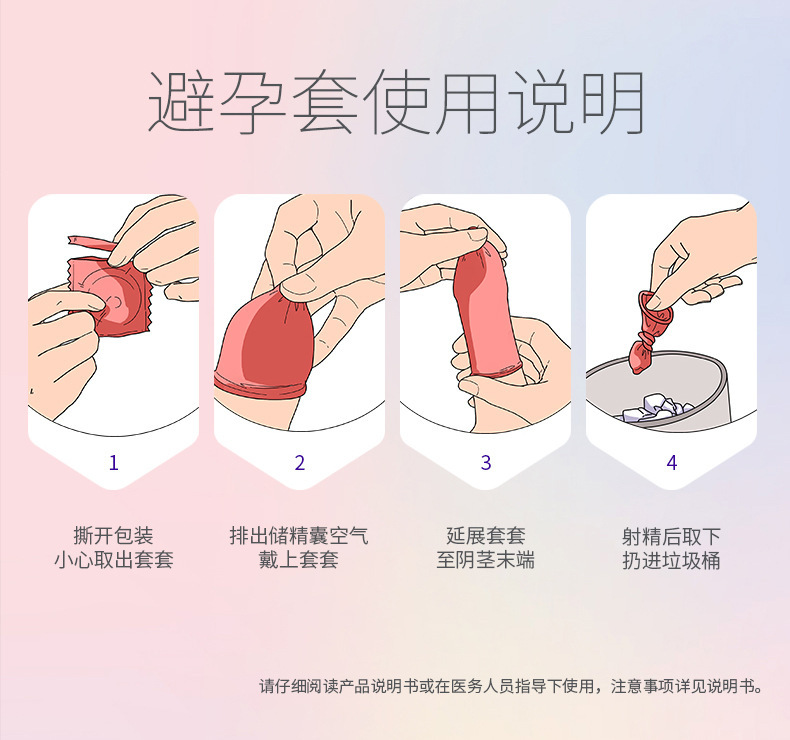 避孕套使用说明

1

撕开包装
小心取出套套

2

排出储精囊空气
戴上套套

3

延展套套
至阴茎末端

4

射精后取下
扔进垃圾桶

请仔细阅读产品说明书或在医务人员指导下使用，注意事项详见说明书。