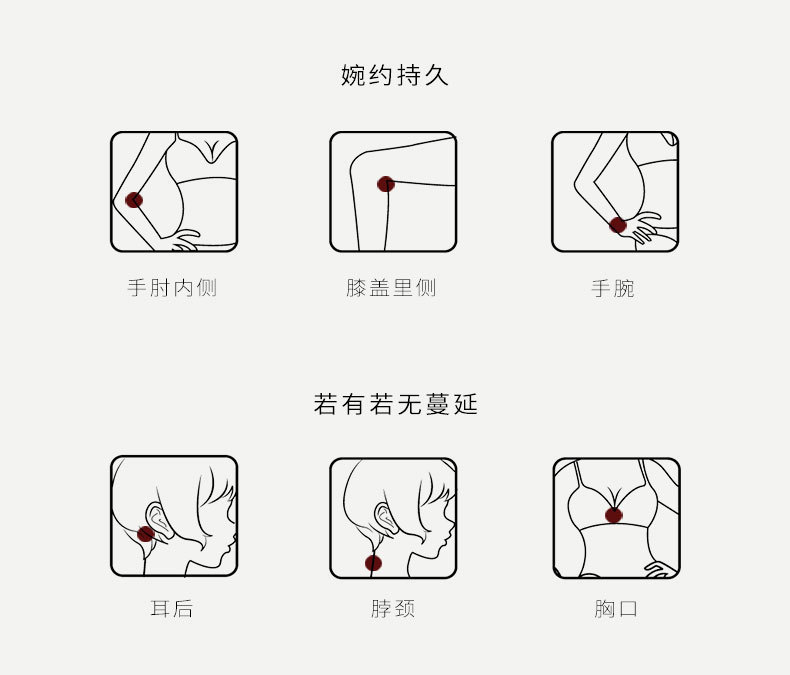 婉约持久

手肘内侧

膝盖里侧

手腕

若有若无蔓延

耳后

脖颈

胸口