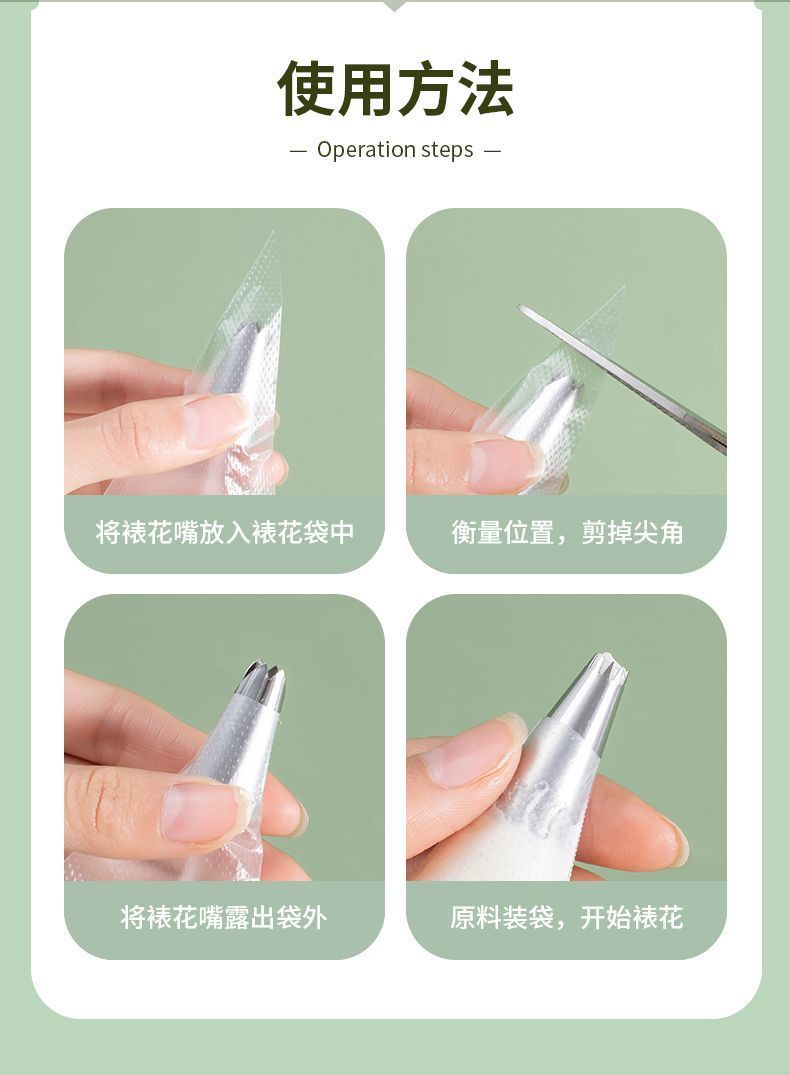 使用方法

— Operation steps —

将裱花嘴放入裱花袋中

衡量位置，剪掉尖角

将裱花嘴露出袋外

原料装袋，开始裱花