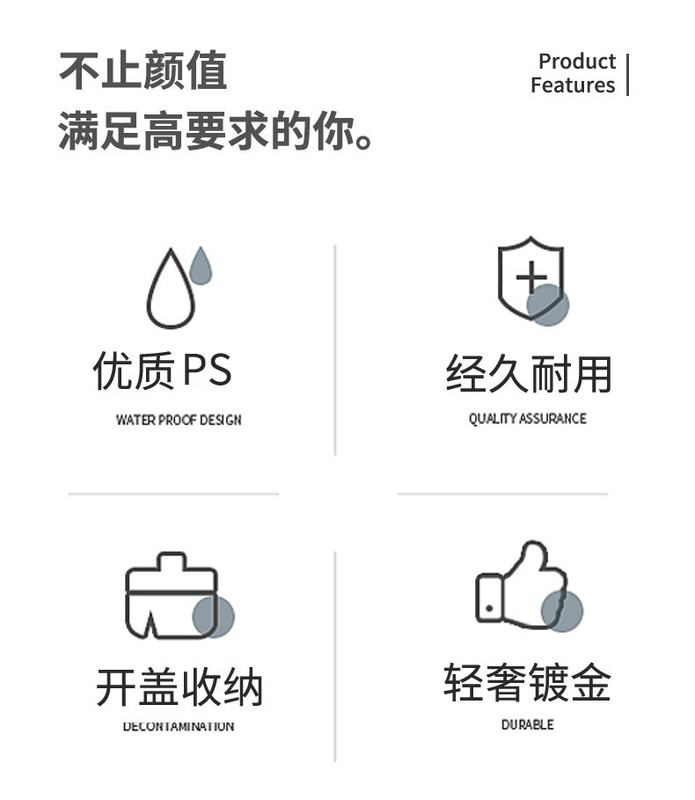 不止颜值
满足高要求的你。

Product
Features

优质PS
WATER PROOF DESIGN

经久耐用
QUALITY ASSURANCE

开盖收纳
DECONTAMINATION

轻奢镀金
DURABLE