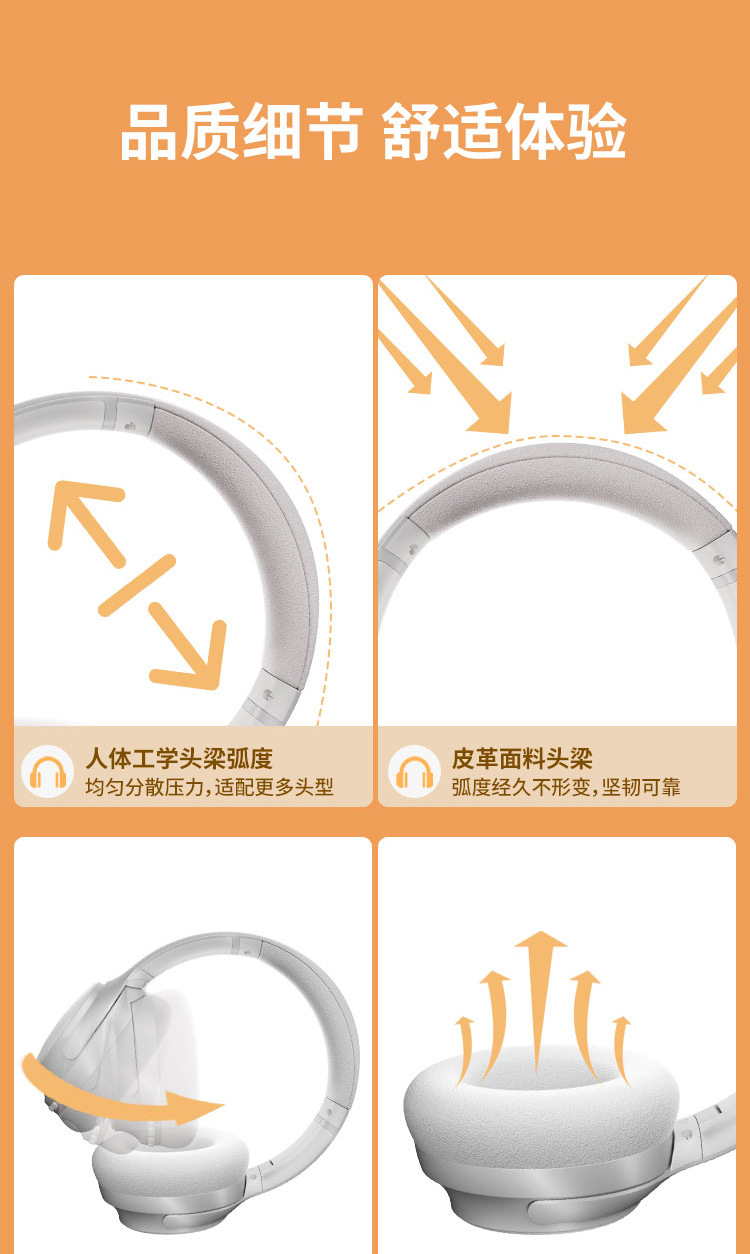 品质细节 舒适体验

人体工学头梁弧度
均匀分散压力，适配更多头型

皮革面料头梁
弧度经久不形变，坚韧可靠