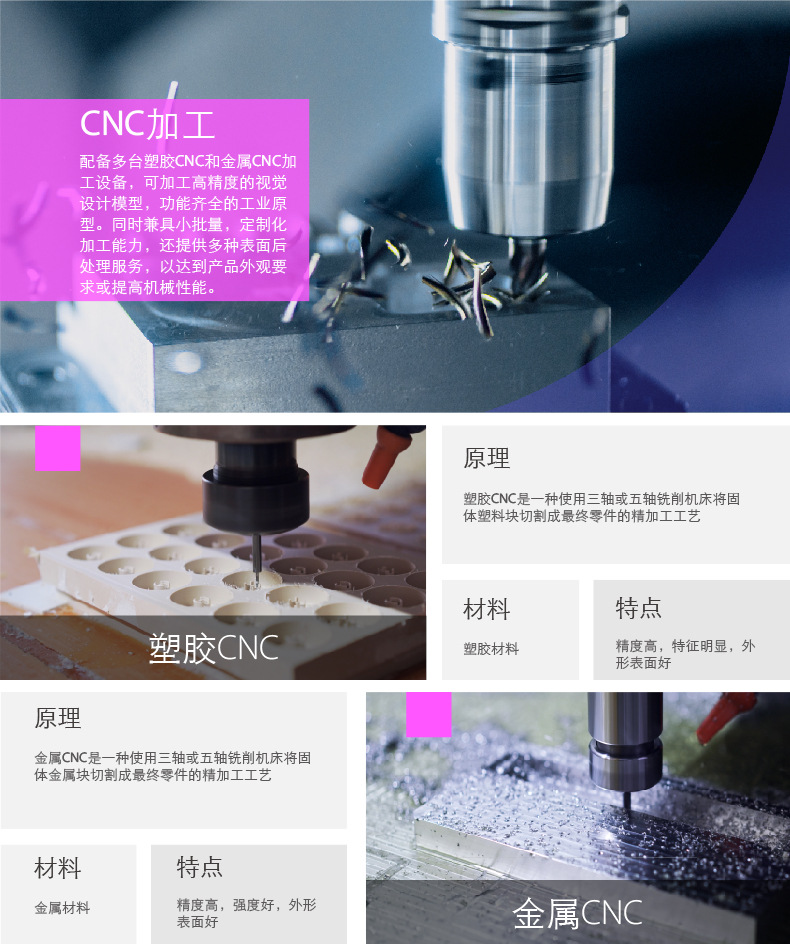 CNC加工

配备多台塑胶CNC和金属CNC加工设备，可加工高精度的视觉设计模型，功能齐全的工业原型。同时兼具小批量，定制化加工能力，还提供多种表面后处理服务，以达到产品外观要求或提高机械性能。

塑胶CNC

原理

塑胶CNC是一种使用三轴或五轴铣削机床将固体塑料块切割成最终零件的精加工工艺

材料

塑胶材料

特点

精度高，特征明显，外形表面好

原理

金属CNC是一种使用三轴或五轴铣削机床将固体金属块切割成最终零件的精加工工艺

材料

金属材料

特点

精度高，强度好，外形表面好

金属CNC