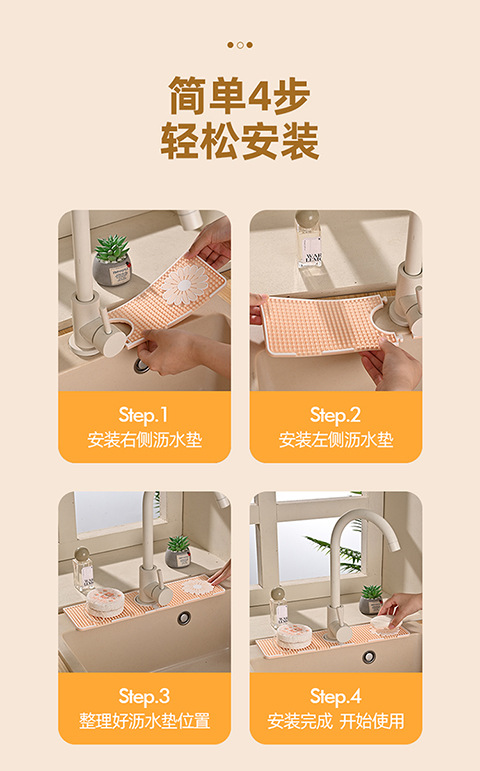 简单4步
轻松安装

Step.1
安装右侧沥水垫

Step.2
安装左侧沥水垫

Step.3
整理好沥水垫位置

Step.4
安装完成 开始使用