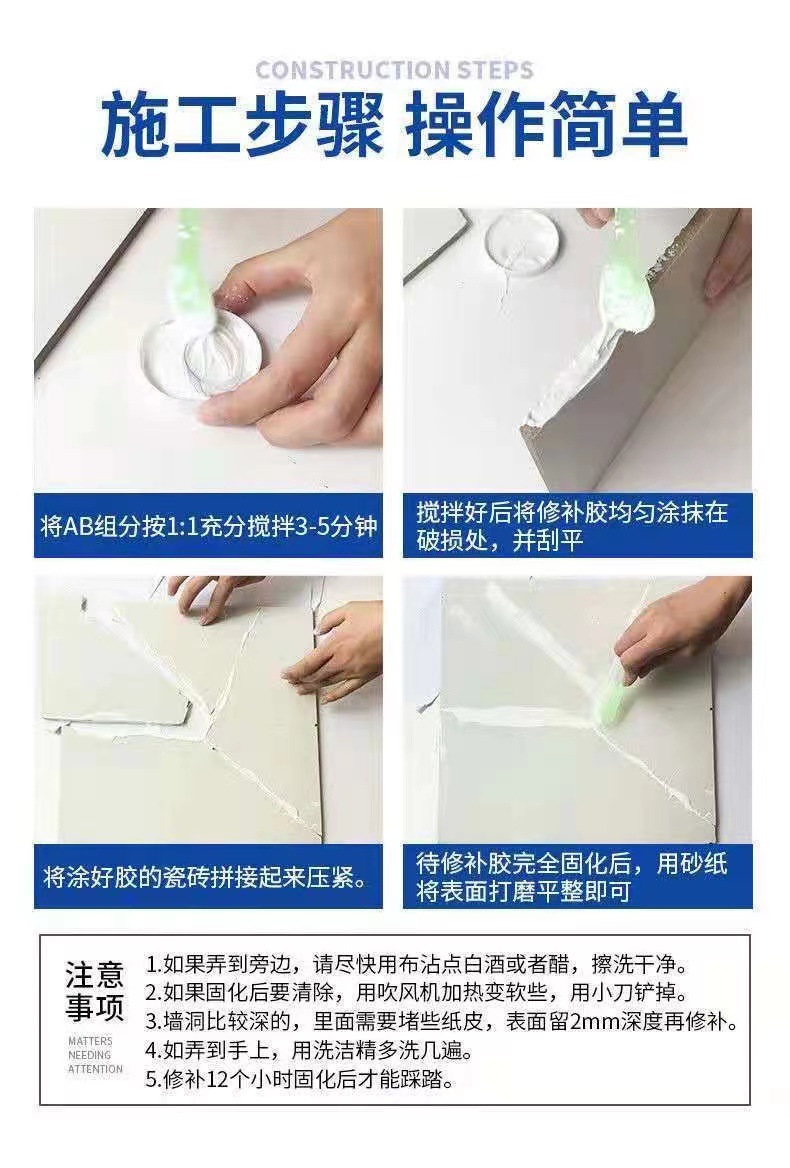 CONSTRUCTION STEPS

施工步骤 操作简单

将AB组分按1:1充分搅拌3-5分钟

搅拌好后将修补胶均匀涂抹在破损处，并刮平

将涂好胶的瓷砖拼接起来压紧。

待修补胶完全固化后，用砂纸将表面打磨平整即可

注意事项
MATTERS NEEDING ATTENTION

1.如果弄到旁边，请尽快用布沾点白酒或者醋，擦洗干净。
2.如果固化后要清除，用吹风机加热变软些，用小刀铲掉。
3.墙洞比较深的，里面需要堵些纸皮，表面留2mm深度再修补。
4.如弄到手上，用洗洁精多洗几遍。
5.修补12个小时固化后才能踩踏。