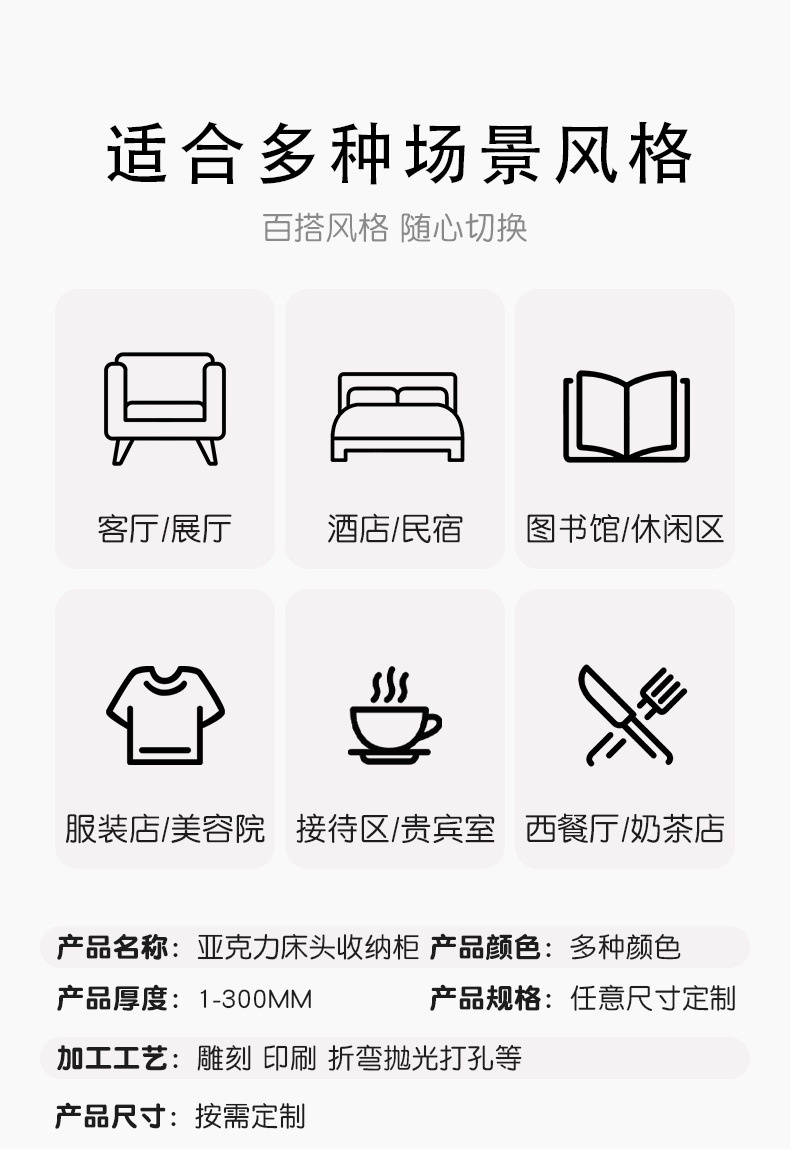 适合多种场景风格

百搭风格 随心切换

客厅/展厅

酒店/民宿

图书馆/休闲区

服装店/美容院

接待区/贵宾室

西餐厅/奶茶店

产品名称：亚克力床头收纳柜 产品颜色：多种颜色

产品厚度：1-300MM 产品规格：任意尺寸定制

加工工艺：雕刻 印刷 折弯抛光打孔等

产品尺寸：按需定制