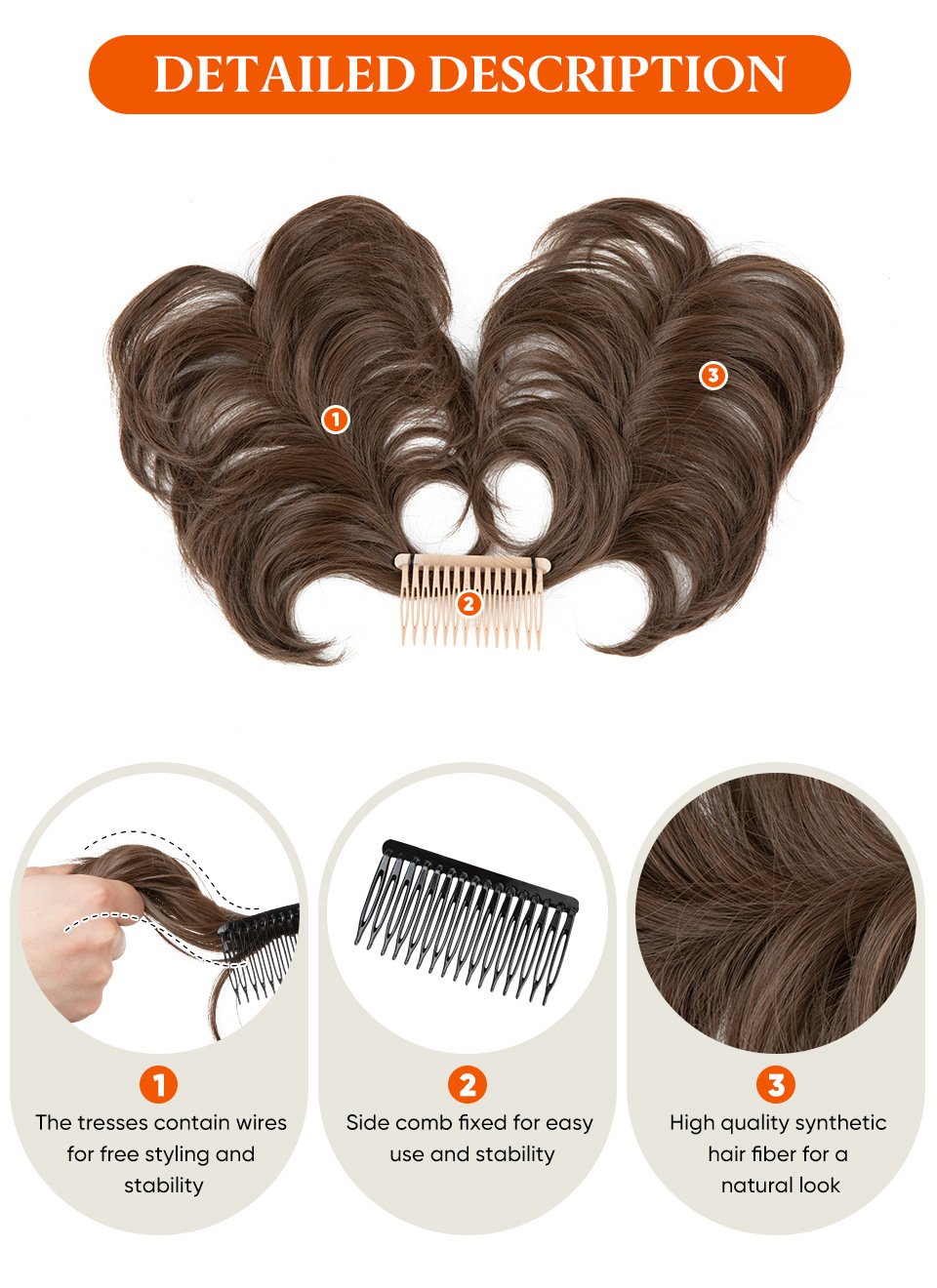 DETAILED DESCRIPTION

1

3

2

1
The tresses contain wires for free styling and stability

2
Side comb fixed for easy use and stability

3
High quality synthetic hair fiber for a natural look