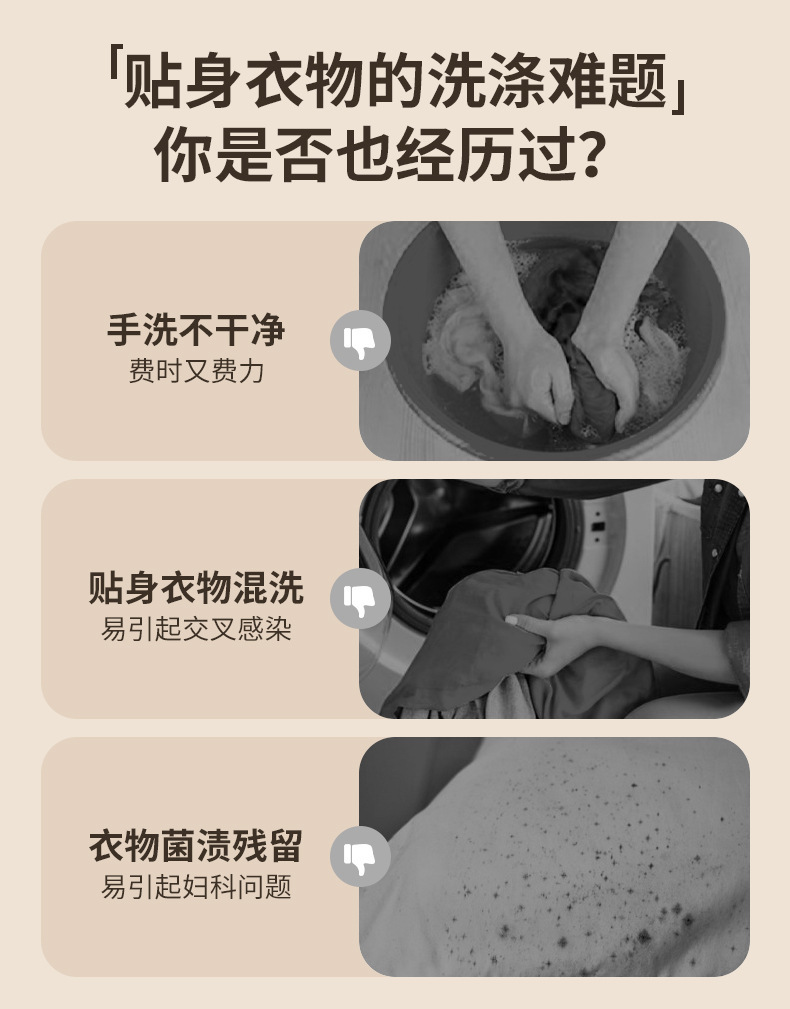 「贴身衣物的洗涤难题」
你是否也经历过？

手洗不干净
费时又费力

贴身衣物混洗
易引起交叉感染

衣物菌渍残留
易引起妇科问题