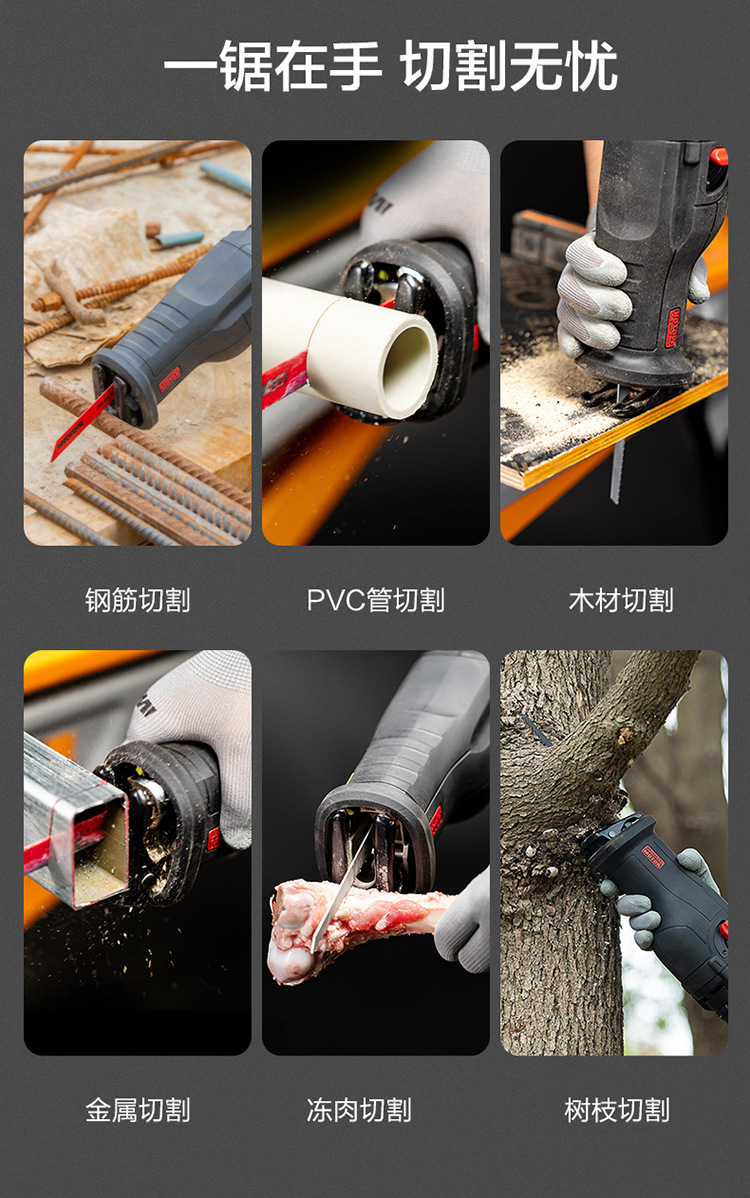 一锯在手 切割无忧

钢筋切割

PVC管切割

木材切割

金属切割

冻肉切割

树枝切割