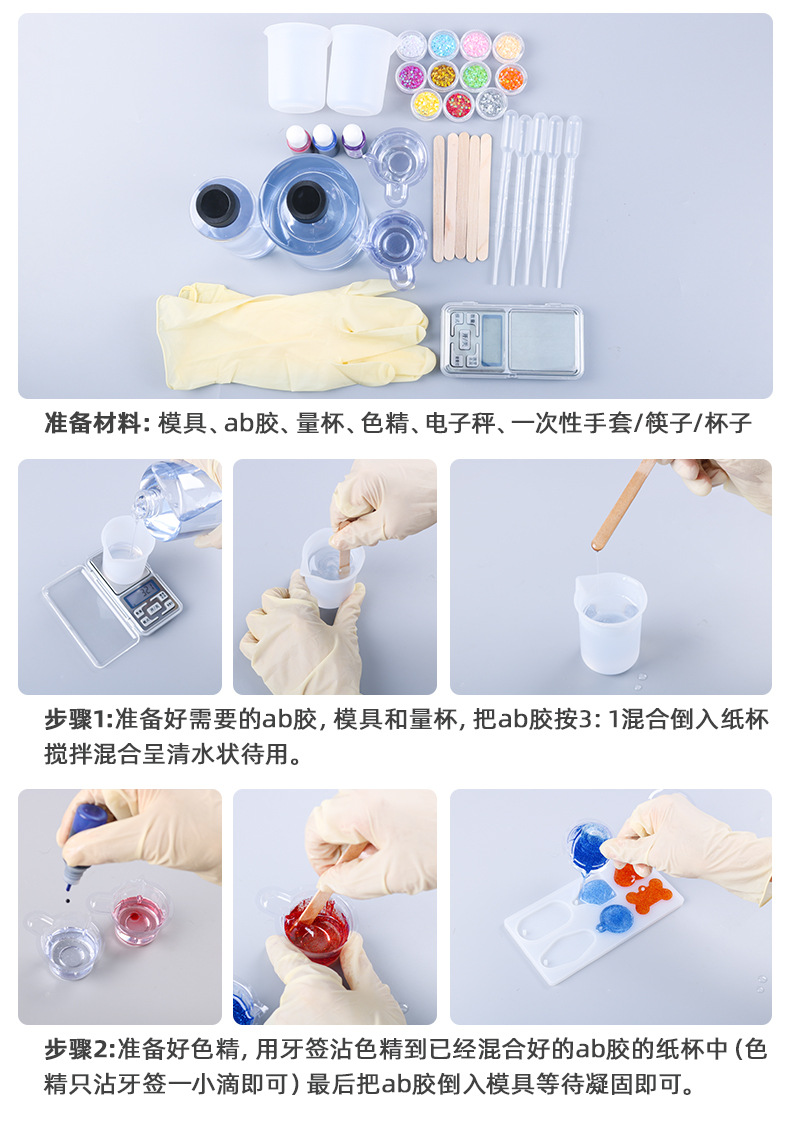 准备材料: 模具、ab胶、量杯、色精、电子秤、一次性手套/筷子/杯子

步骤1:准备好需要的ab胶, 模具和量杯, 把ab胶按3: 1混合倒入纸杯搅拌混合呈清水状待用。

步骤2:准备好色精, 用牙签沾色精到已经混合好的ab胶的纸杯中 (色精只沾牙签一小滴即可) 最后把ab胶倒入模具等待凝固即可。