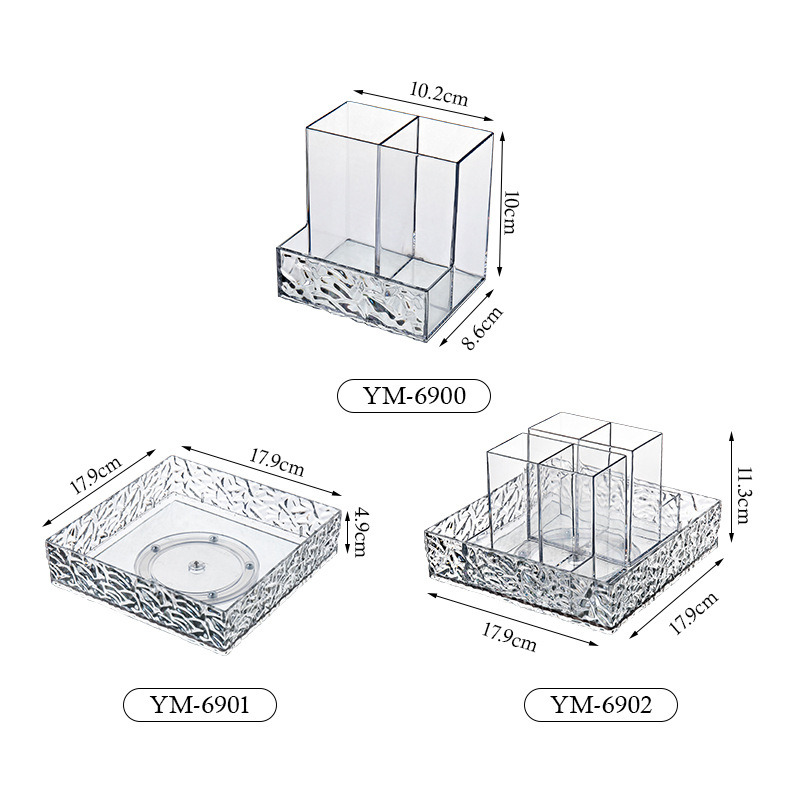 10.2cm
10cm
8.6cm
YM-6900
17.9cm
17.9cm
4.9cm
YM-6901
11.3cm
17.9cm
17.9cm
YM-6902