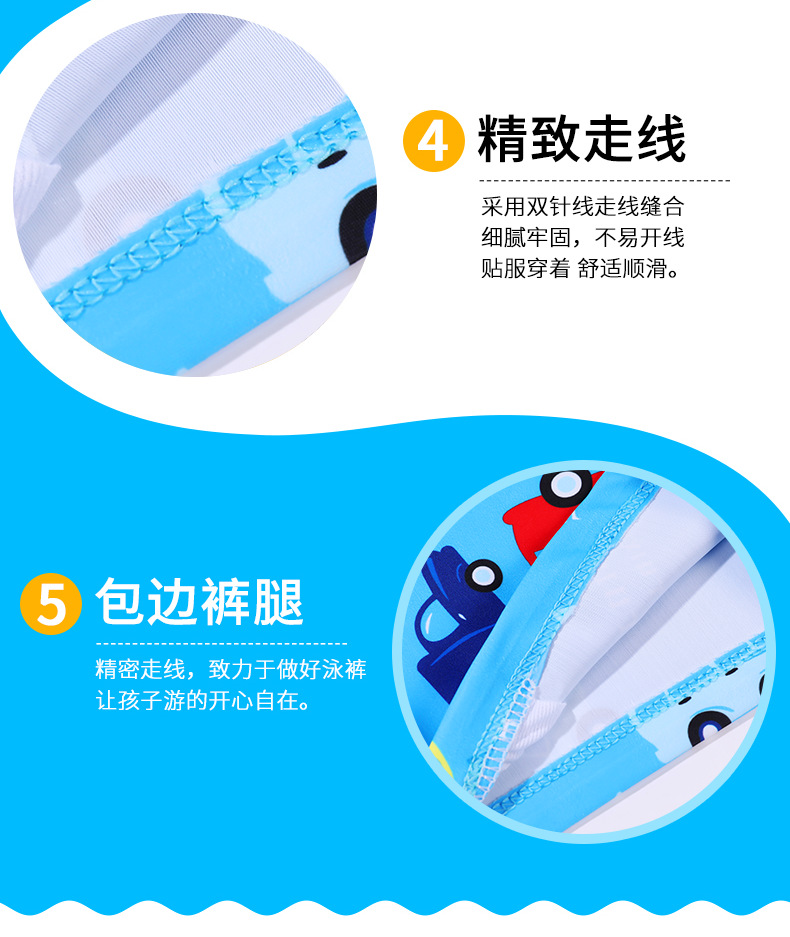 4 精致走线

采用双针线走线缝合
细腻牢固，不易开线
贴服穿着 舒适顺滑。

5 包边裤腿

精密走线，致力于做好泳裤
让孩子游的开心自在。