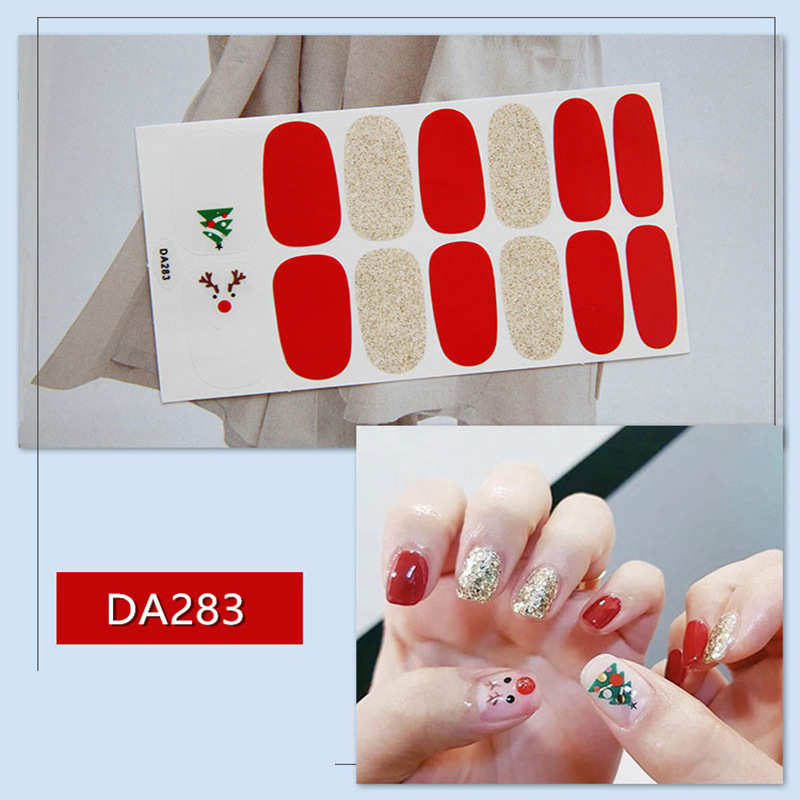 DA283

DA283