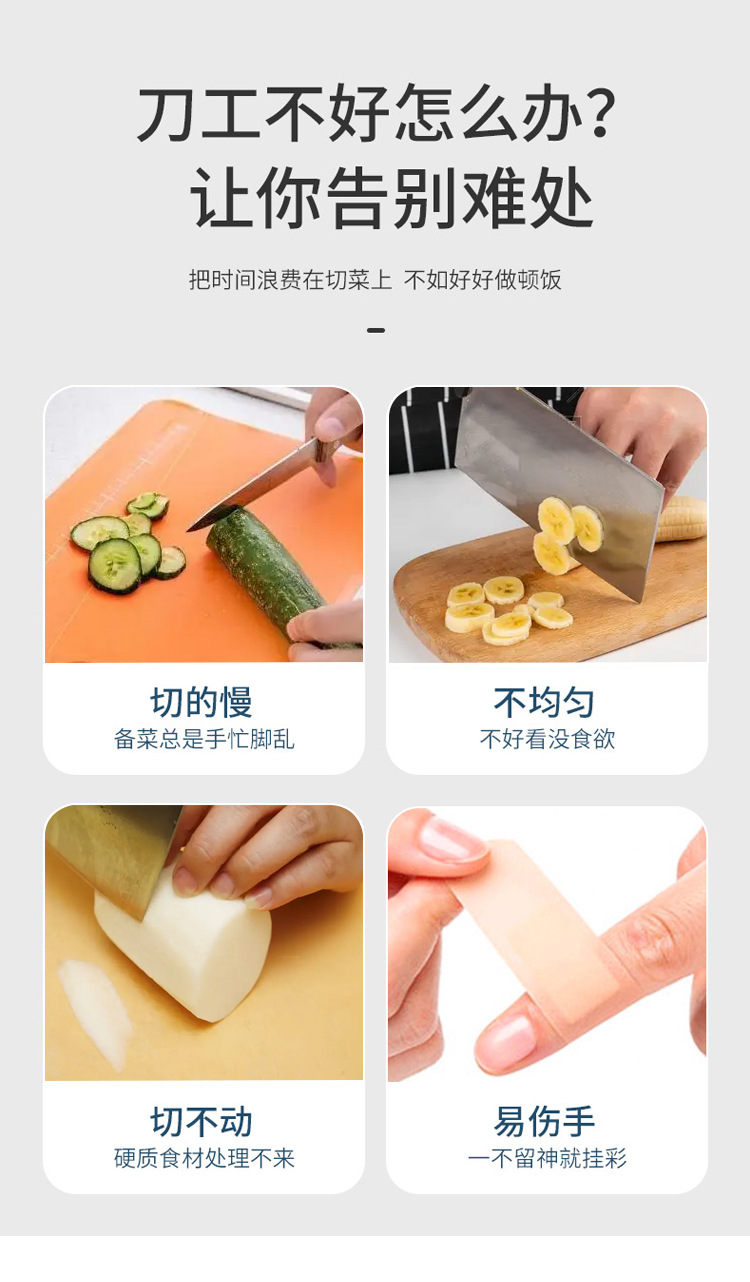 刀工不好怎么办?
让你告别难处

把时间浪费在切菜上 不如好好做顿饭

切的慢
备菜总是手忙脚乱

不均匀
不好看没食欲

切不动
硬质食材处理不来

易伤手
一不留神就挂彩