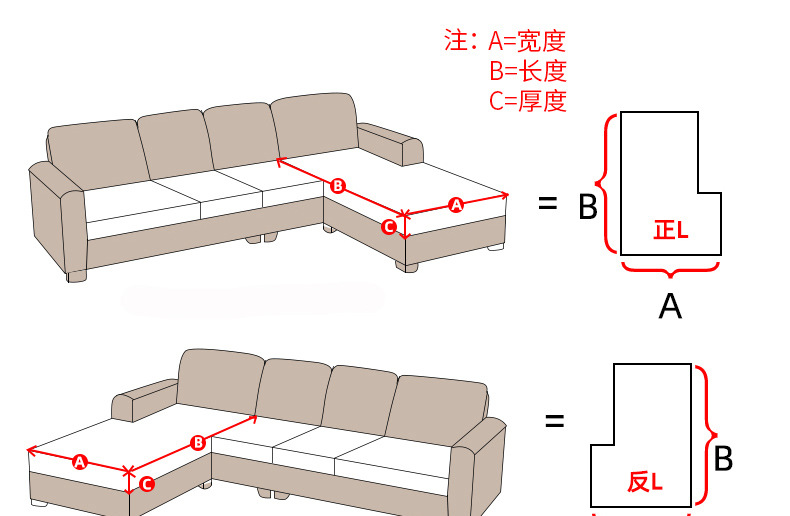 注：A=宽度
B=长度
C=厚度

B
A
C
= B
正L
A

A
B
C
=
反L
B