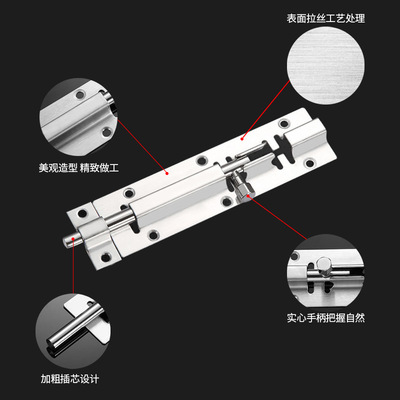 表面拉丝工艺处理

美观造型 精致做工

实心手柄把握自然

加粗插芯设计