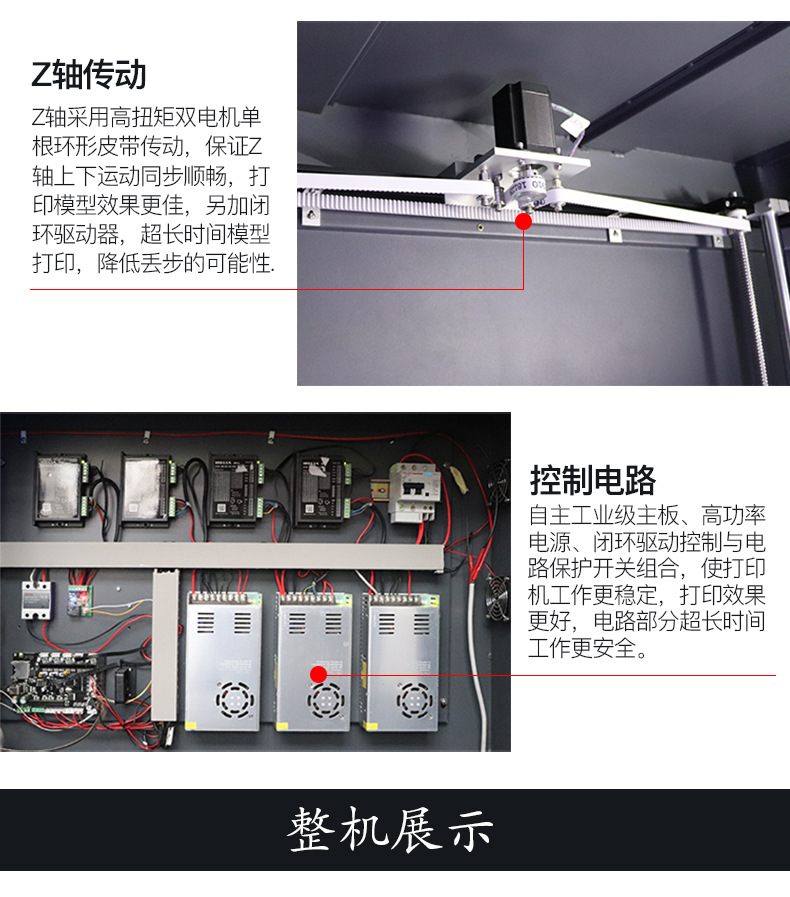 Z轴传动

Z轴采用高扭矩双电机单根环形皮带传动，保证Z轴上下运动同步顺畅，打印模型效果更佳，另加闭环驱动器，超长时间模型打印，降低丢步的可能性.

控制电路

自主工业级主板、高功率电源、闭环驱动控制与电路保护开关组合，使打印机工作更稳定，打印效果更好，电路部分超长时间工作更安全。

整机展示