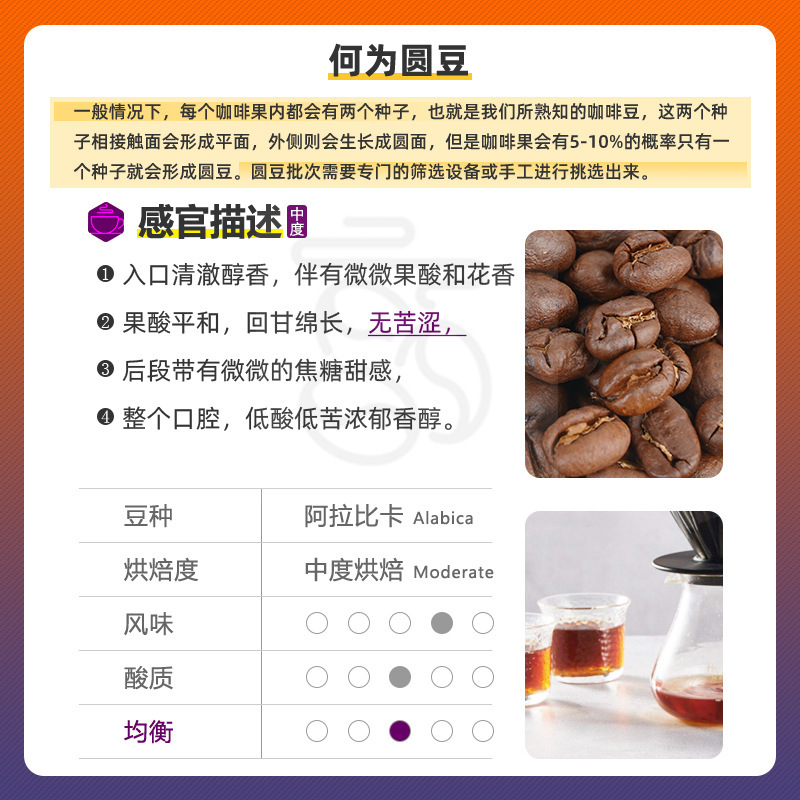 何为圆豆

一般情况下，每个咖啡果内都会有两个种子，也就是我们所熟知的咖啡豆，这两个种子相接触面会形成平面，外侧则会生长成圆面，但是咖啡果会有5-10%的概率只有一个种子就会形成圆豆。圆豆批次需要专门的筛选设备或手工进行挑选出来。

感官描述 中度

❶ 入口清澈醇香，伴有微微果酸和花香
❷ 果酸平和，回甘绵长，无苦涩，
❸ 后段带有微微的焦糖甜感，
❹ 整个口腔，低酸低苦浓郁香醇。

| 豆种 | 阿拉比卡 Alabica |
|---|---|
| 烘焙度 | 中度烘焙 Moderate |
| 风味 | ○ ○ ○ ● ○ |
| 酸质 | ○ ○ ● ○ ○ |
| 均衡 | ○ ○ ● ○ ○ |