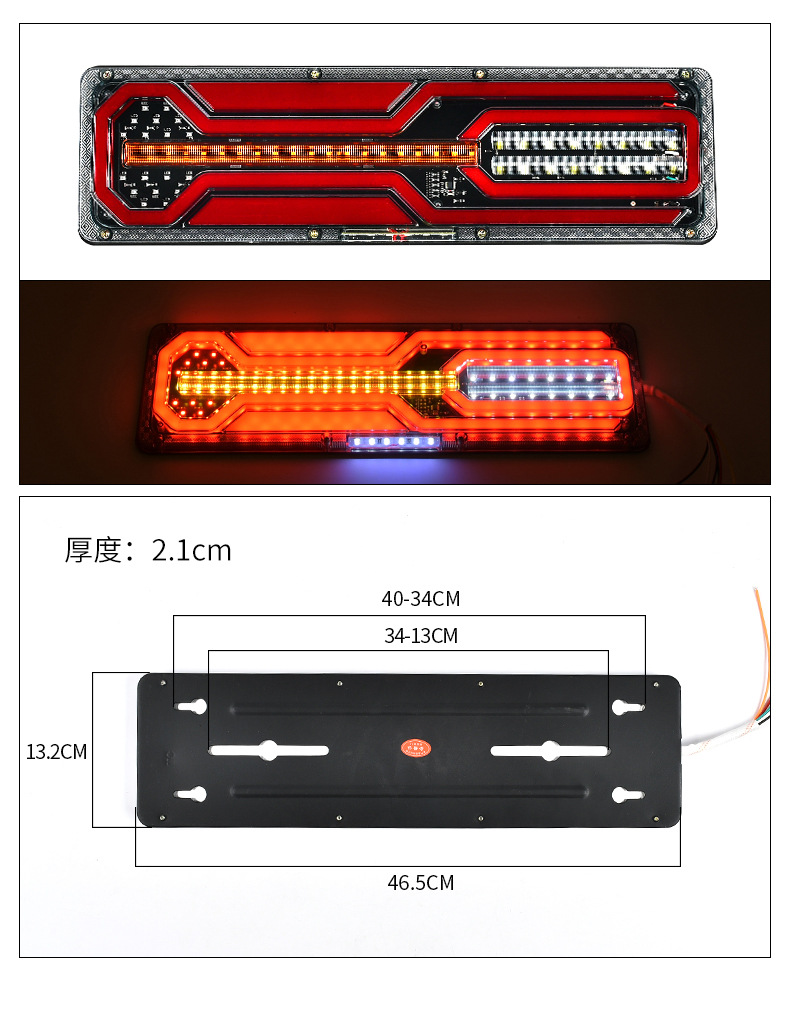 厚度：2.1cm

40-34CM

34-13CM

13.2CM

46.5CM