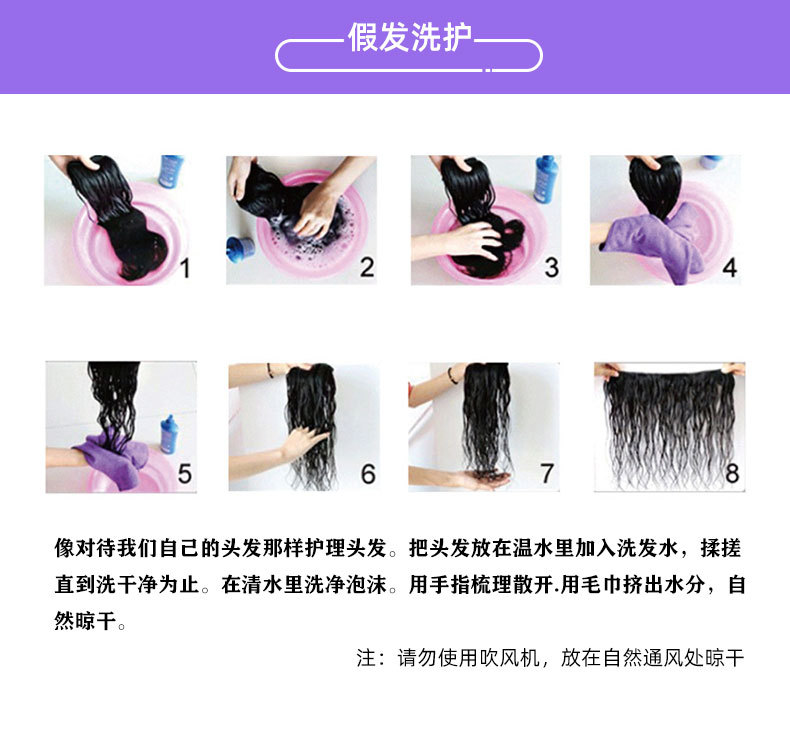 假发洗护

1

2

3

4

5

6

7

8

像对待我们自己的头发那样护理头发。把头发放在温水里加入洗发水，揉搓直到洗干净为止。在清水里洗净泡沫。用手指梳理散开.用毛巾挤出水分，自然晾干。

注：请勿使用吹风机，放在自然通风处晾干