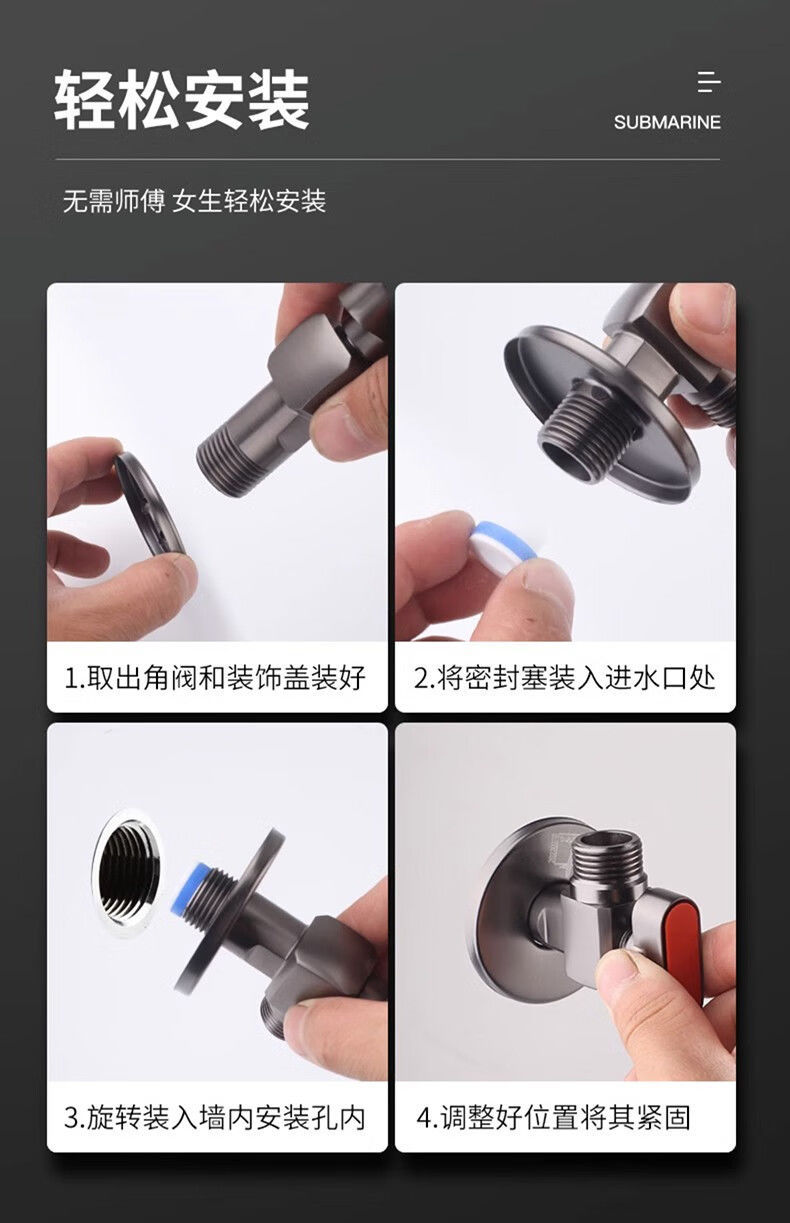 轻松安装

SUBMARINE

无需师傅 女生轻松安装

1.取出角阀和装饰盖装好

2.将密封塞装入进水口处

3.旋转装入墙内安装孔内

4.调整好位置将其紧固