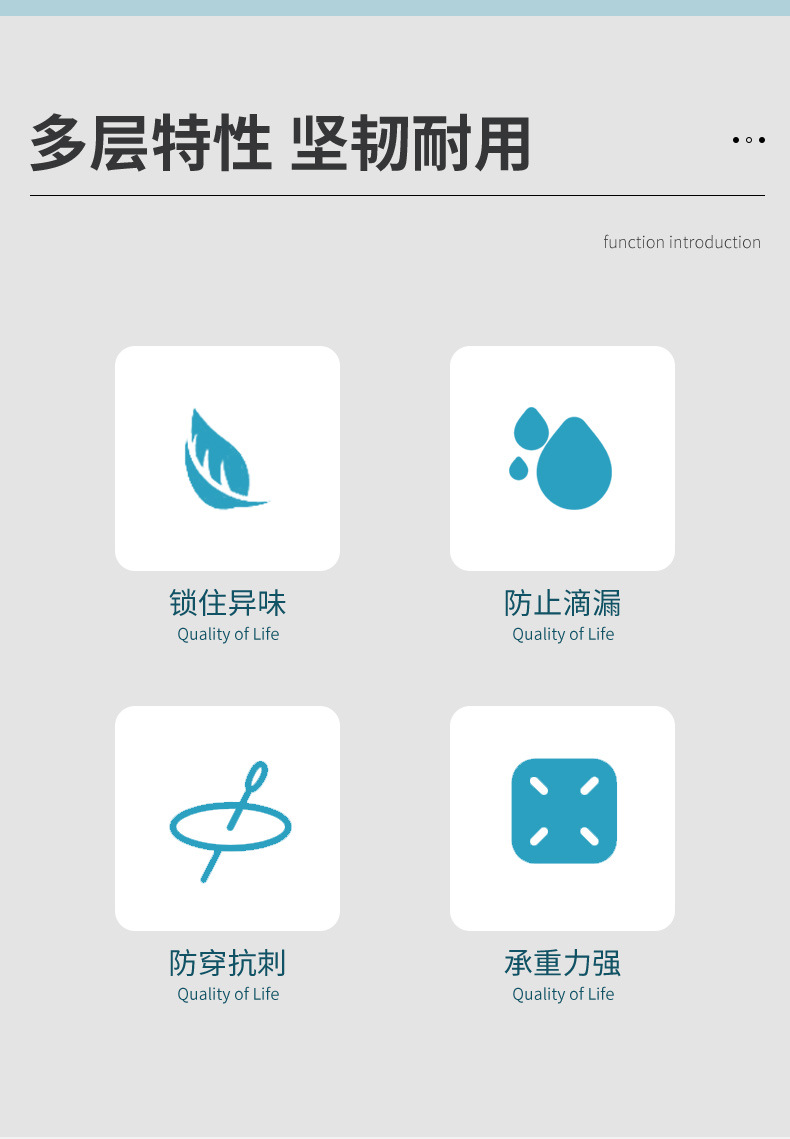 多层特性 坚韧耐用

function introduction

锁住异味
Quality of Life

防止滴漏
Quality of Life

防穿抗刺
Quality of Life

承重力强
Quality of Life