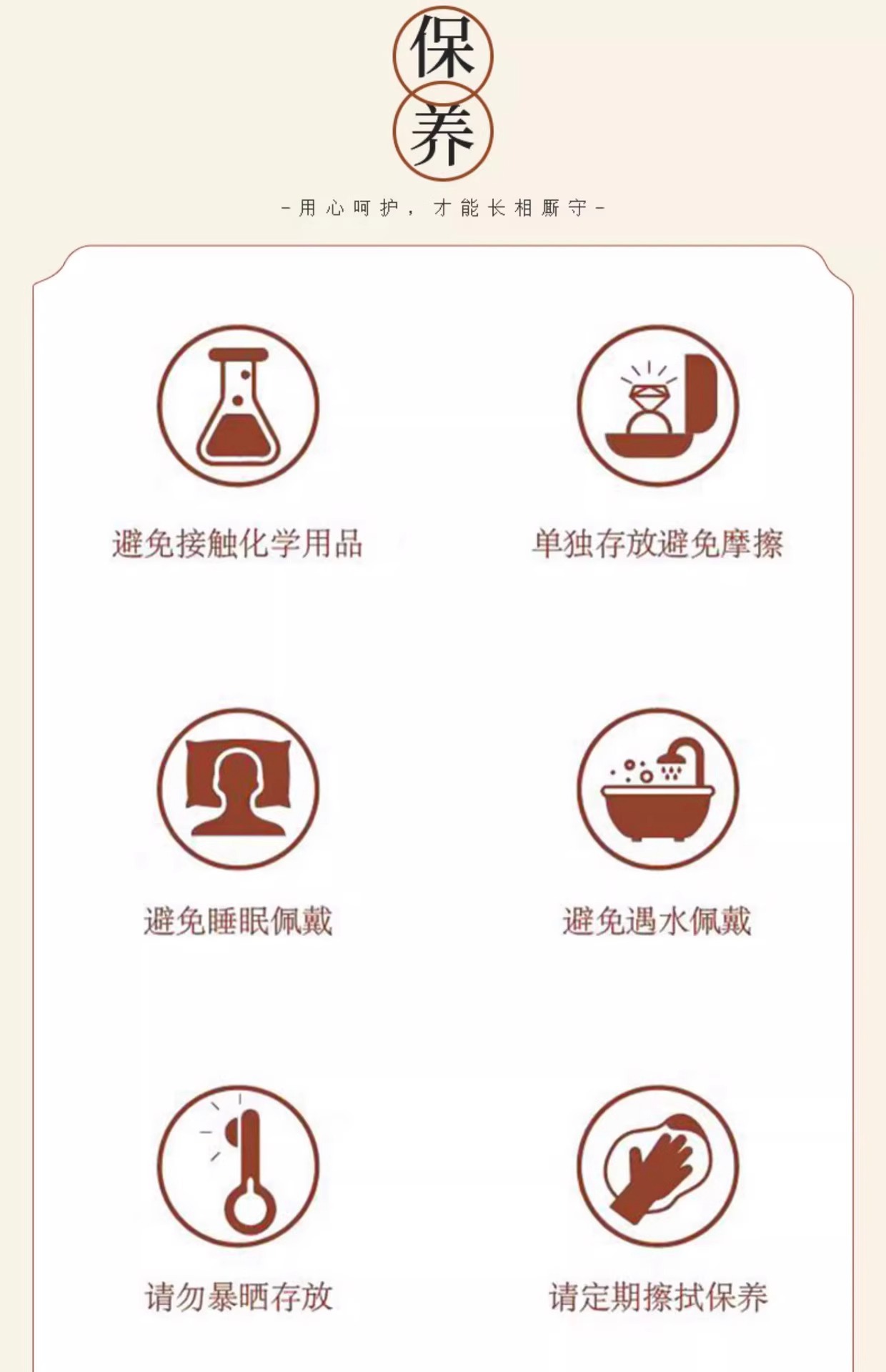 保
养

-用心呵护，才能长相厮守-

避免接触化学用品

单独存放避免摩擦

避免睡眠佩戴

避免遇水佩戴

请勿暴晒存放

请定期擦拭保养