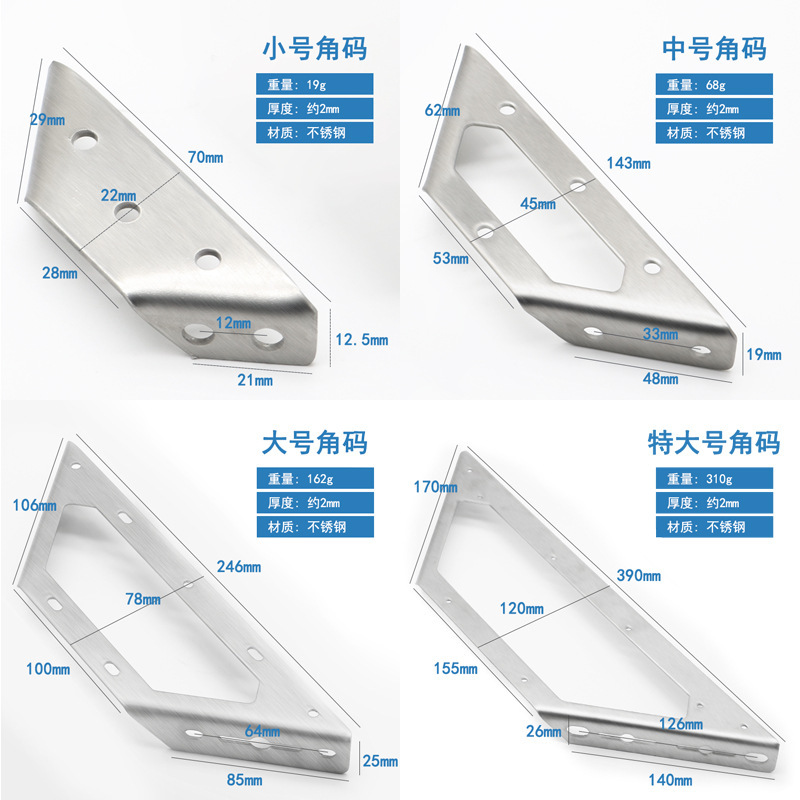 小号角码

重量：19g
厚度：约2mm
材质：不锈钢

29mm
70mm
22mm
28mm
12mm
12.5mm
21mm

中号角码

重量：68g
厚度：约2mm
材质：不锈钢

62mm
143mm
45mm
53mm
33mm
19mm
48mm

大号角码

重量：162g
厚度：约2mm
材质：不锈钢

106mm
246mm
78mm
100mm
64mm
25mm
85mm

特大号角码

重量：310g
厚度：约2mm
材质：不锈钢

170mm
390mm
120mm
155mm
26mm
126mm
140mm