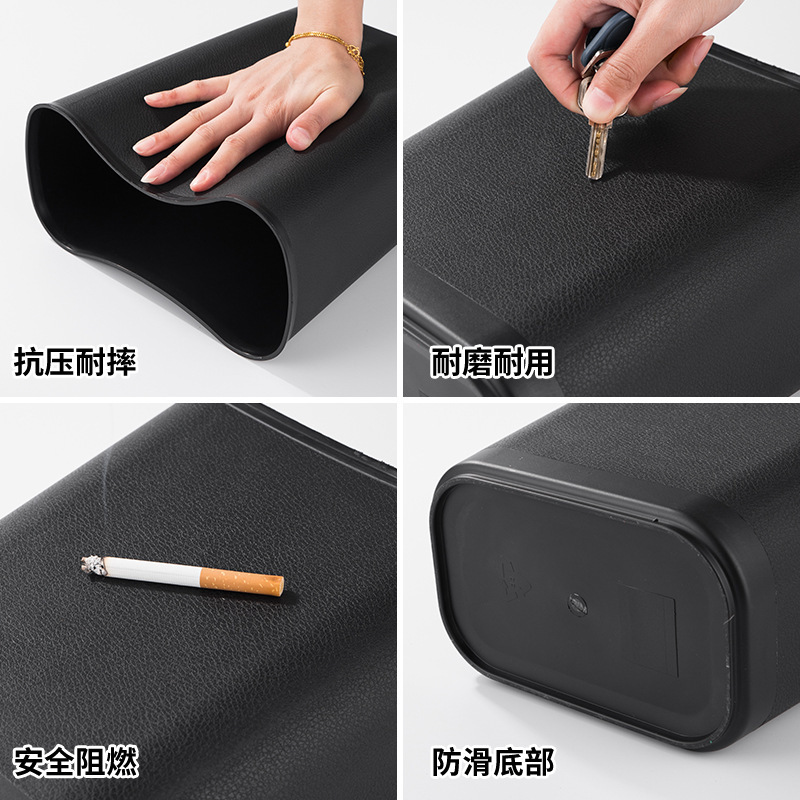 抗压耐摔

耐磨耐用

安全阻燃

防滑底部