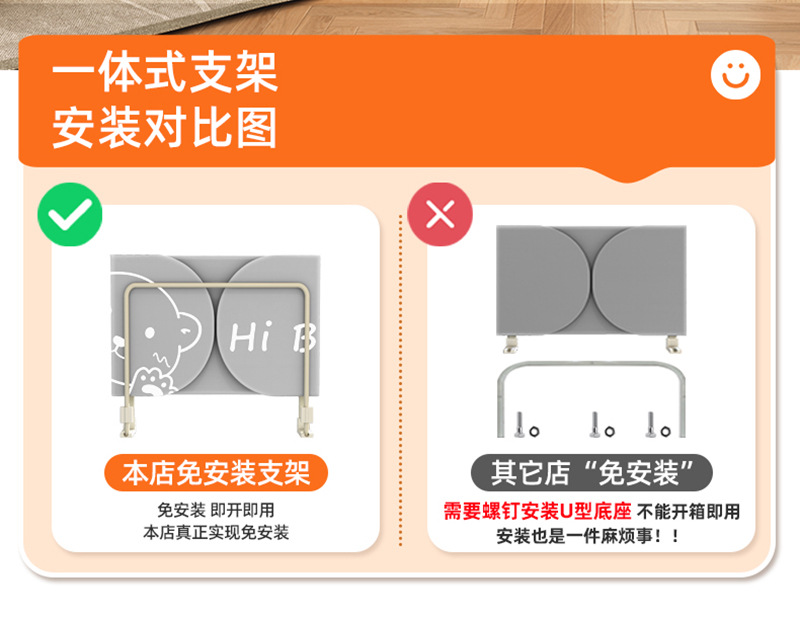 一体式支架
安装对比图

Hi B

本店免安装支架

免安装 即开即用
本店真正实现免安装

其它店“免安装”

需要螺钉安装U型底座 不能开箱即用
安装也是一件麻烦事！！