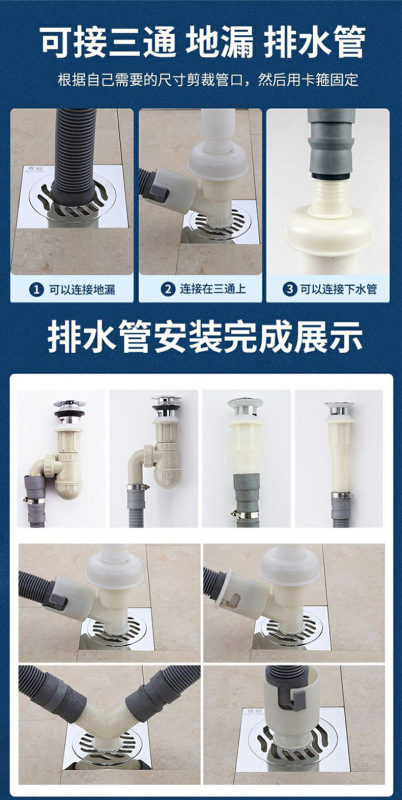 可接三通 地漏 排水管

根据自己需要的尺寸剪裁管口，然后用卡箍固定

1 可以连接地漏

2 连接在三通上

3 可以连接下水管

排水管安装完成展示