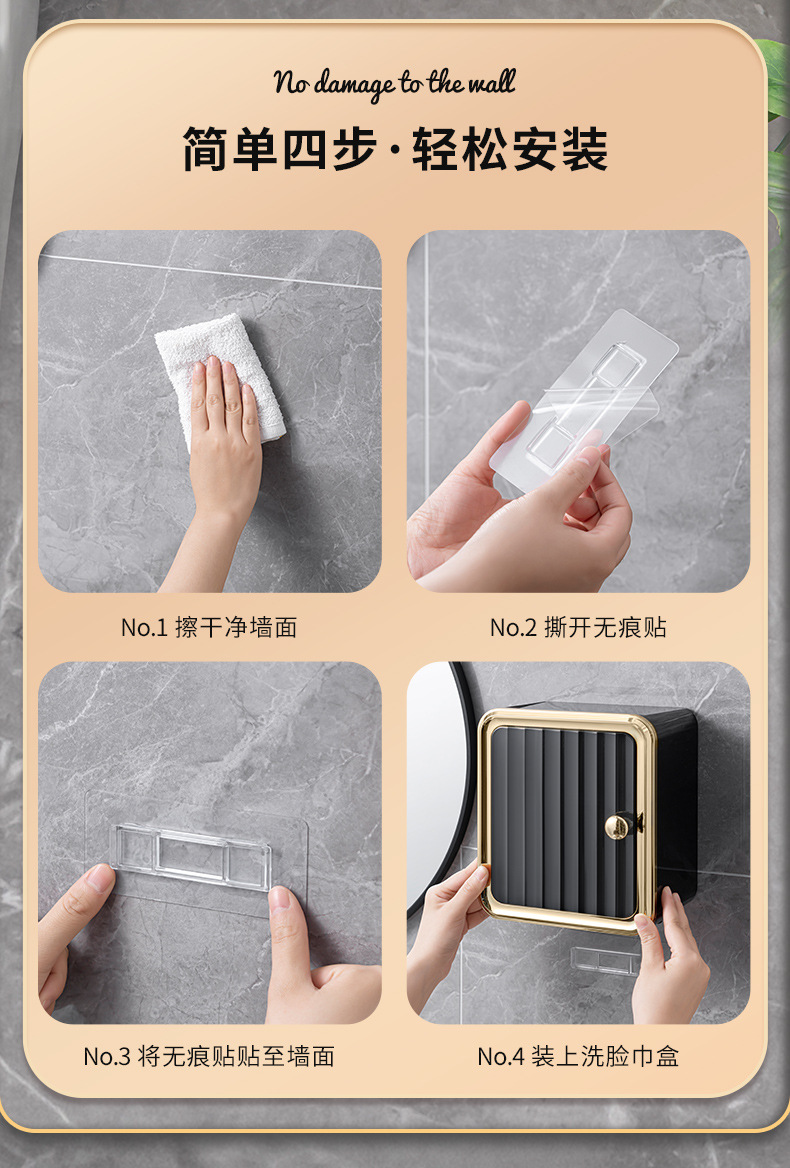 No damage to the wall

简单四步·轻松安装

No.1 擦干净墙面

No.2 撕开无痕贴

No.3 将无痕贴贴至墙面

No.4 装上洗脸巾盒