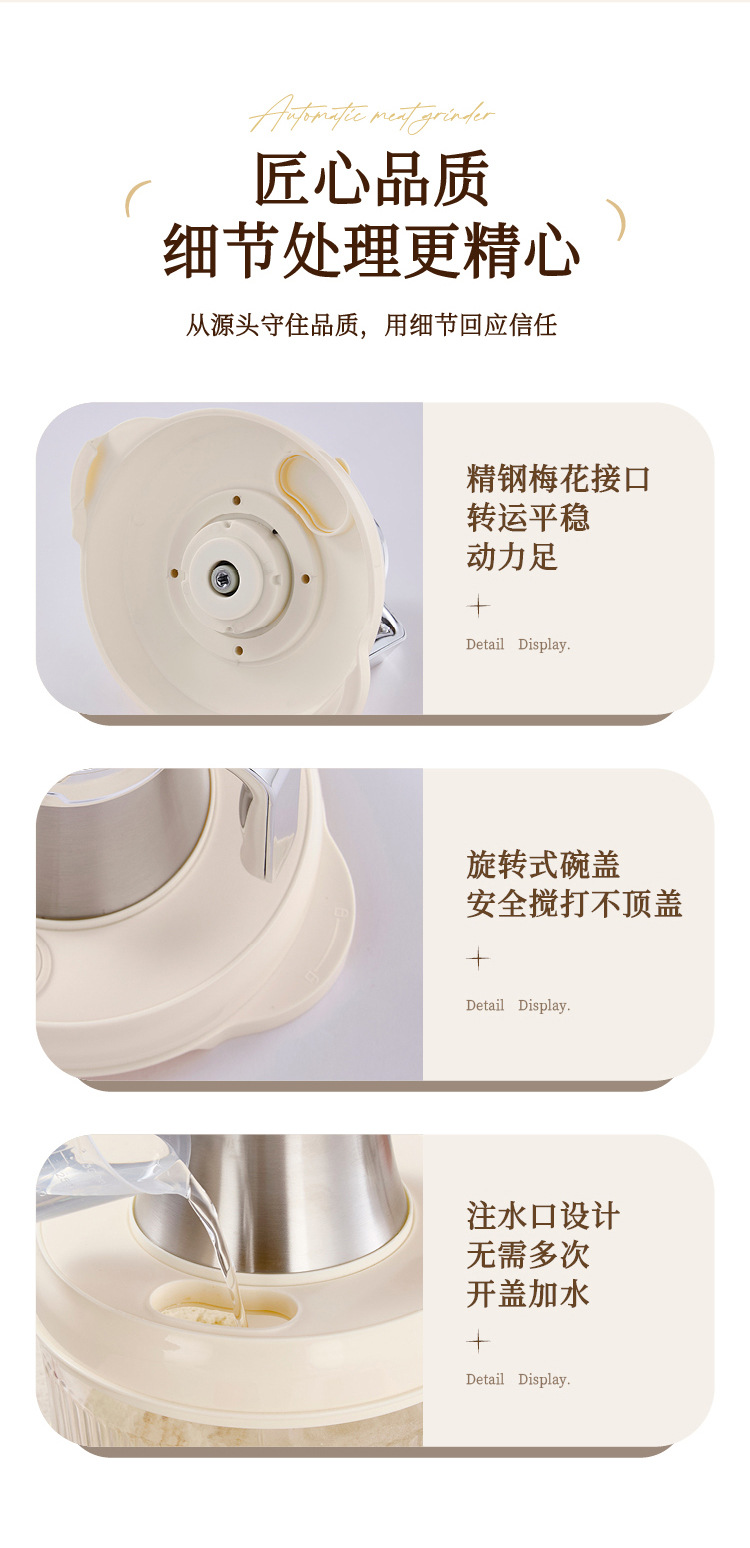 Automatic meat grinder

匠心品质
细节处理更精心

从源头守住品质，用细节回应信任

精钢梅花接口
转运平稳
动力足

Detail Display.

旋转式碗盖
安全搅打不顶盖

Detail Display.

注水口设计
无需多次
开盖加水

Detail Display.