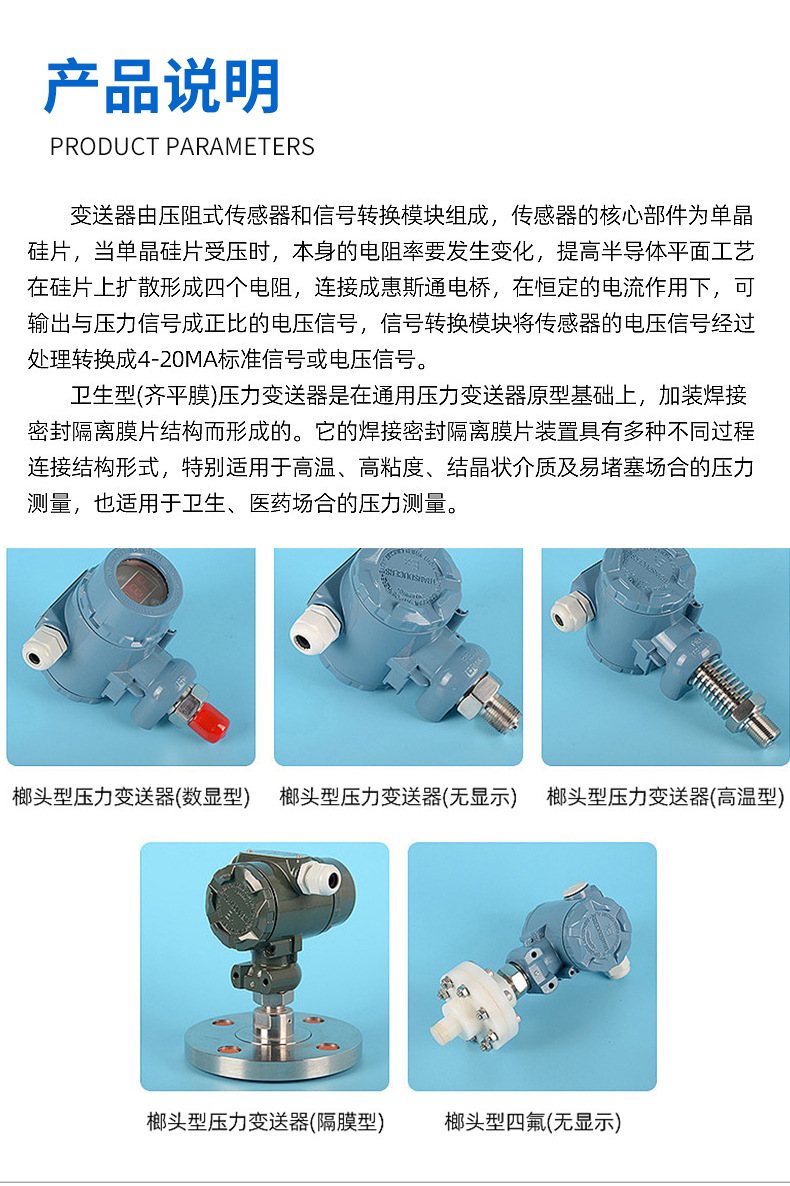 产品说明

PRODUCT PARAMETERS

变送器由压阻式传感器和信号转换模块组成，传感器的核心部件为单晶硅片，当单晶硅片受压时，本身的电阻率要发生变化，提高半导体平面工艺在硅片上扩散形成四个电阻，连接成惠斯通电桥，在恒定的电流作用下，可输出与压力信号成正比的电压信号，信号转换模块将传感器的电压信号经过处理转换成4-20MA标准信号或电压信号。

卫生型(齐平膜)压力变送器是在通用压力变送器原型基础上，加装焊接密封隔离膜片结构而形成的。它的焊接密封隔离膜片装置具有多种不同过程连接结构形式，特别适用于高温、高粘度、结晶状介质及易堵塞场合的压力测量，也适用于卫生、医药场合的压力测量。

榔头型压力变送器(数显型)

榔头型压力变送器(无显示)

榔头型压力变送器(高温型)

榔头型压力变送器(隔膜型)

榔头型四氟(无显示)