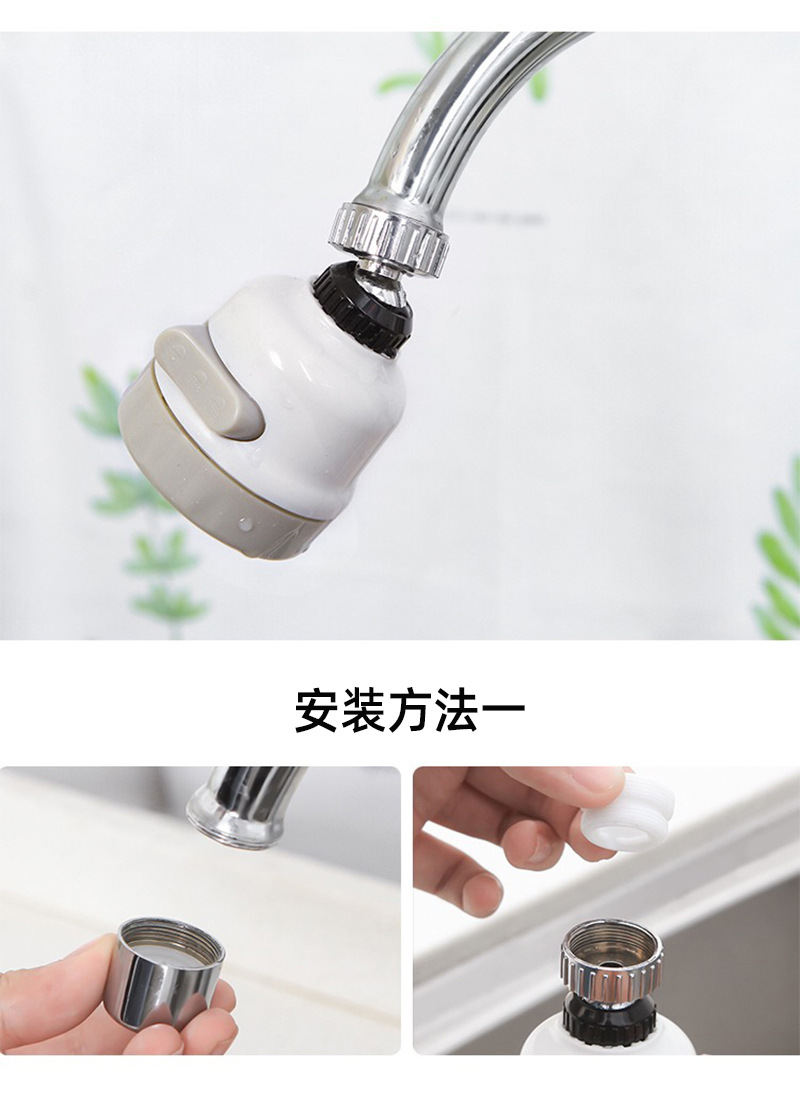 安装方法一