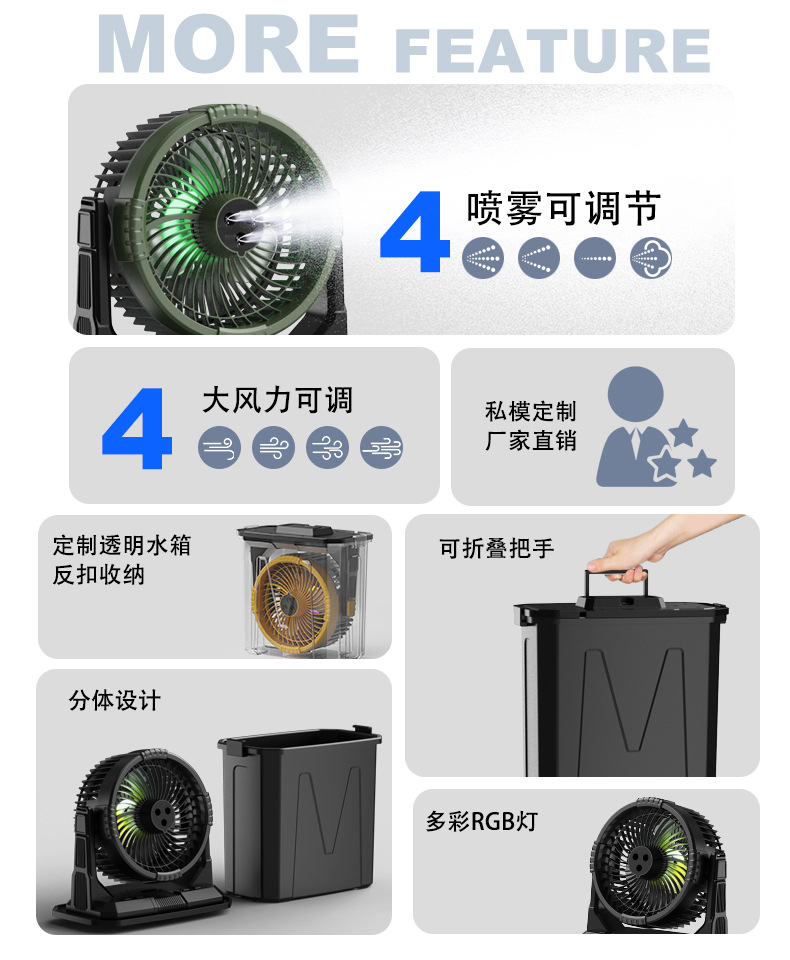 MORE FEATURE

4 喷雾可调节

4 大风力可调

私模定制
厂家直销

定制透明水箱
反扣收纳

可折叠把手

分体设计

多彩RGB灯