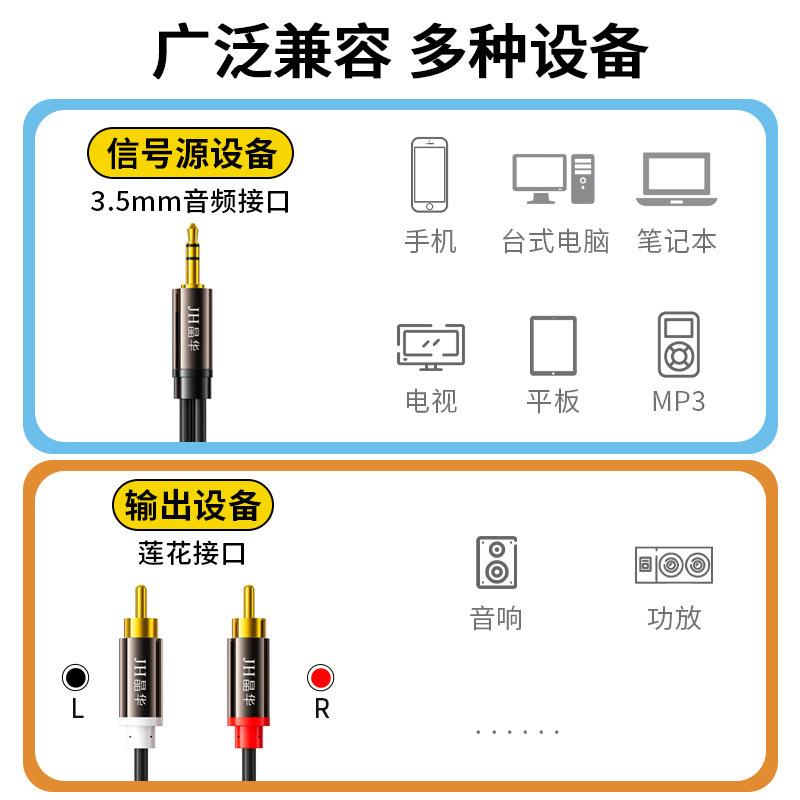 广泛兼容 多种设备

信号源设备
3.5mm音频接口
JH晶华

手机 台式电脑 笔记本

电视 平板 MP3

输出设备
莲花接口
JH晶华 JH晶华
L R

音响 功放

......