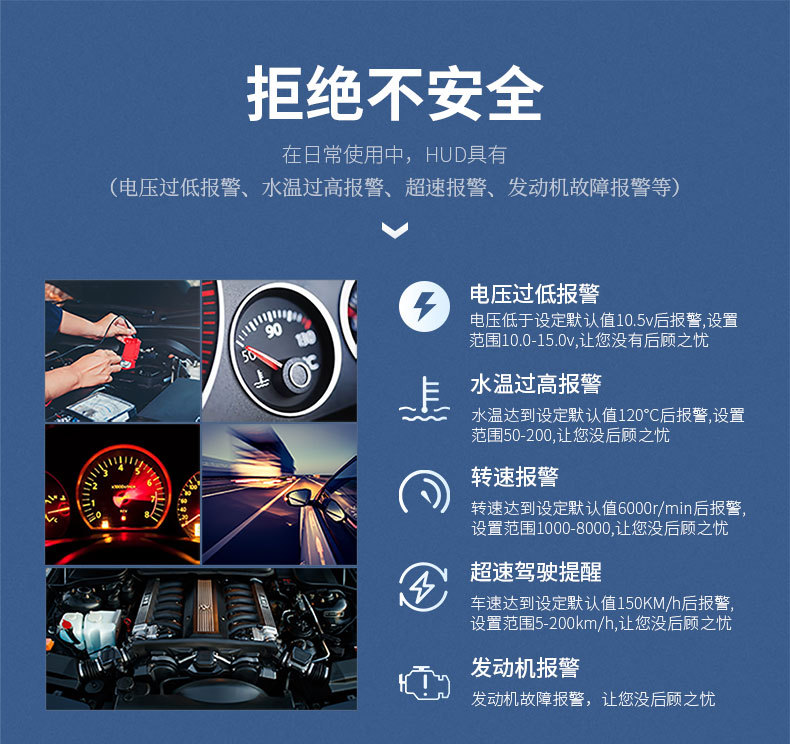 拒绝不安全

在日常使用中，HUD具有
（电压过低报警、水温过高报警、超速报警、发动机故障报警等）

90
130
50
°C

电压过低报警
电压低于设定默认值10.5v后报警,设置范围10.0-15.0v,让您没有后顾之忧

水温过高报警
水温达到设定默认值120°C后报警,设置范围50-200,让您没后顾之忧

转速报警
转速达到设定默认值6000r/min后报警,设置范围1000-8000,让您没后顾之忧

超速驾驶提醒
车速达到设定默认值150KM/h后报警,设置范围5-200km/h,让您没后顾之忧

发动机报警
发动机故障报警，让您没后顾之忧