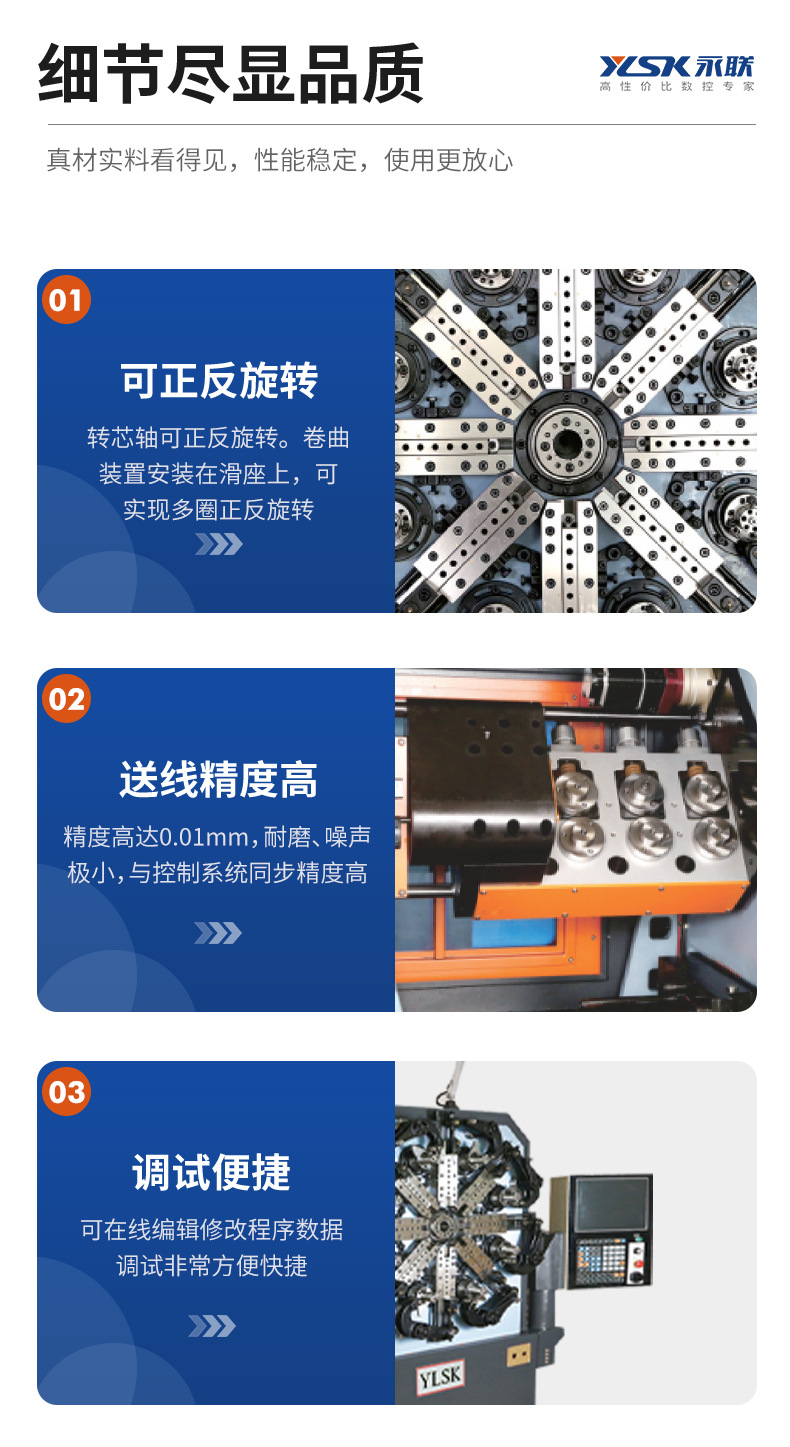 细节尽显品质

YLSK 永联
高性价比数控专家

真材实料看得见，性能稳定，使用更放心

01
可正反旋转
转芯轴可正反旋转。卷曲装置安装在滑座上，可实现多圈正反旋转

02
送线精度高
精度高达0.01mm，耐磨、噪声极小，与控制系统同步精度高

03
调试便捷
可在线编辑修改程序数据调试非常方便快捷

YLSK