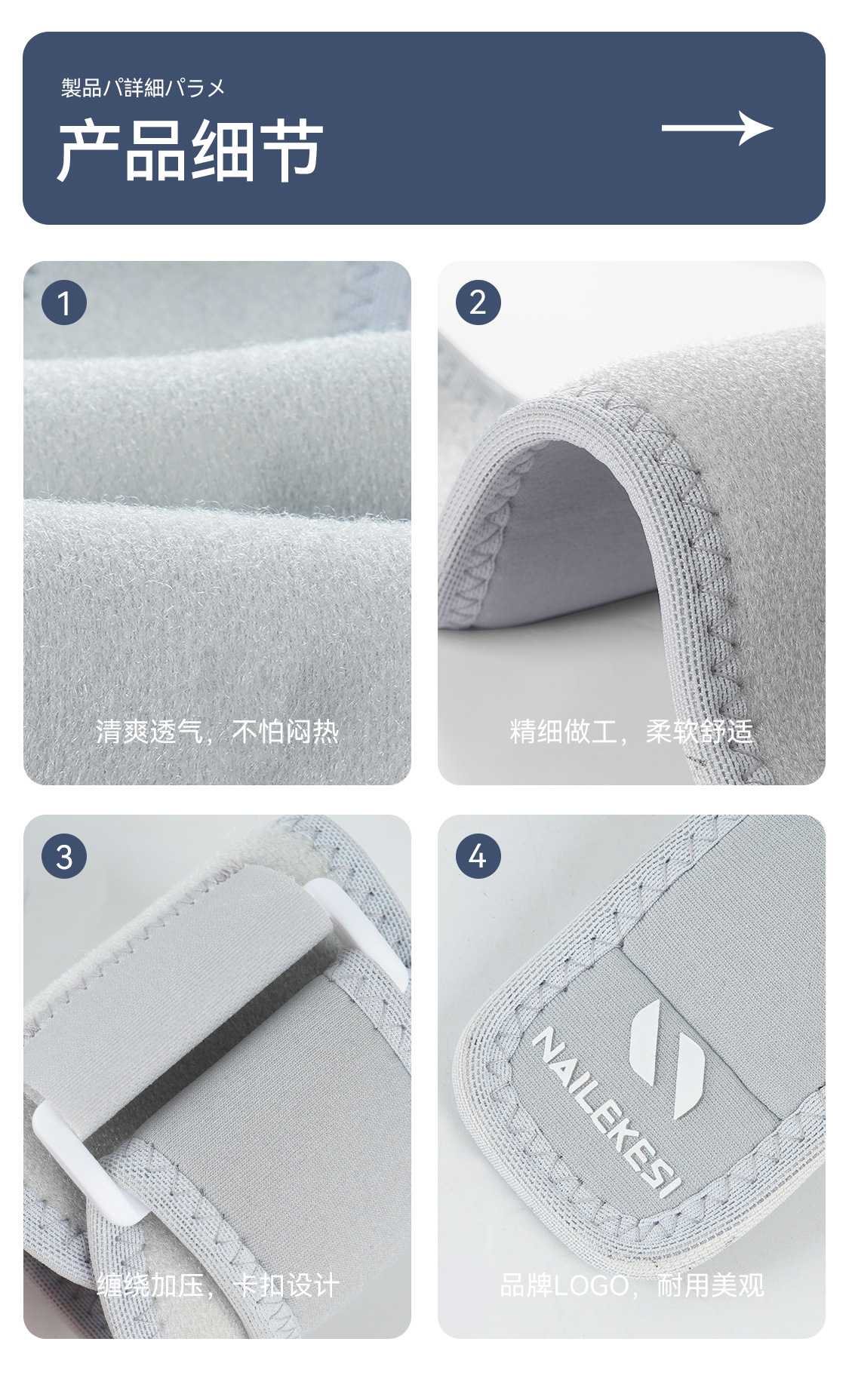 製品パ詳細パラメ
产品细节

1
清爽透气，不怕闷热

2
精细做工，柔软舒适

3
缠绕加压，卡扣设计

4
NAILEKESI
品牌LOGO，耐用美观